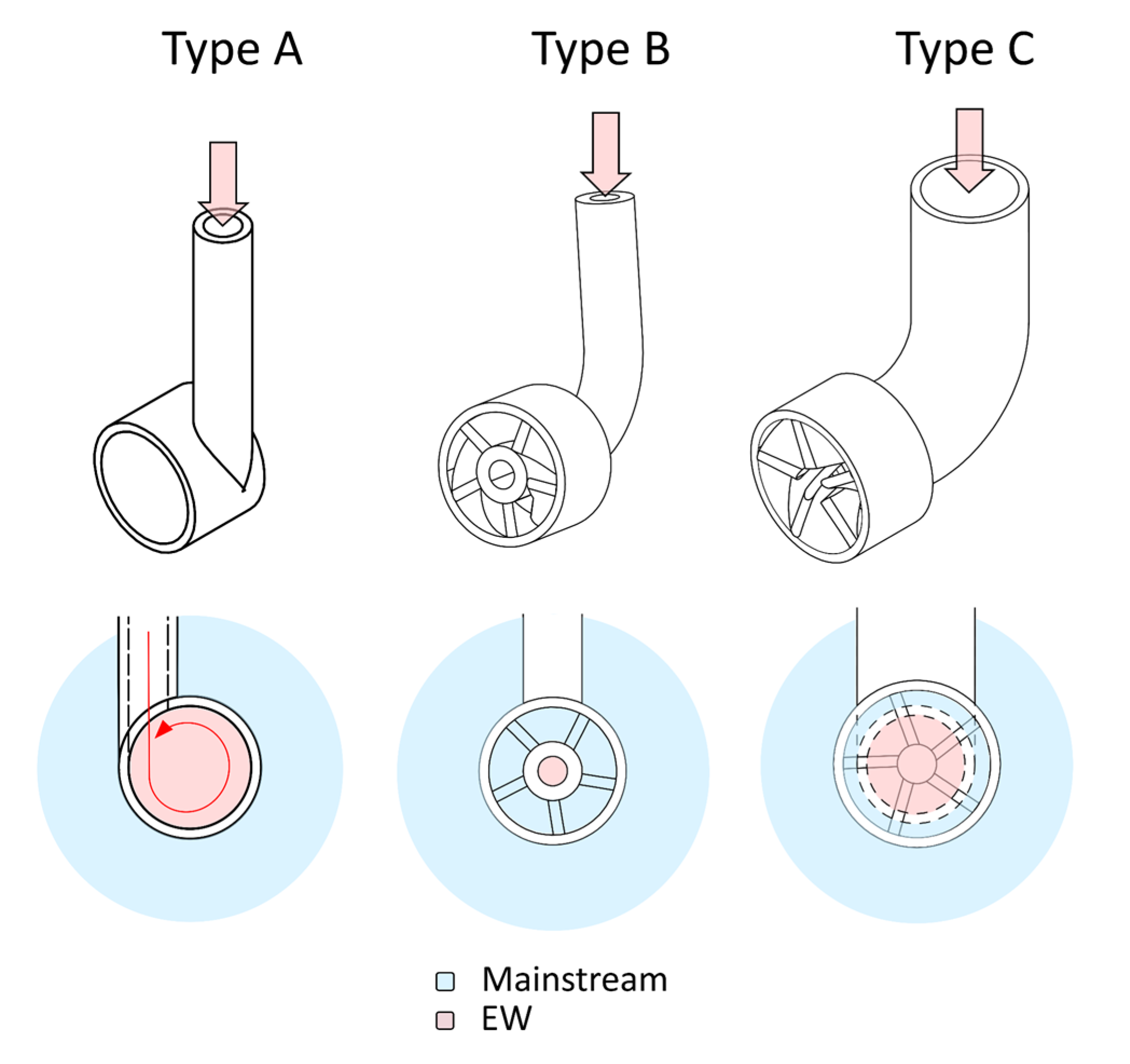 Type A

Type B

Type C

Mainstream
EW