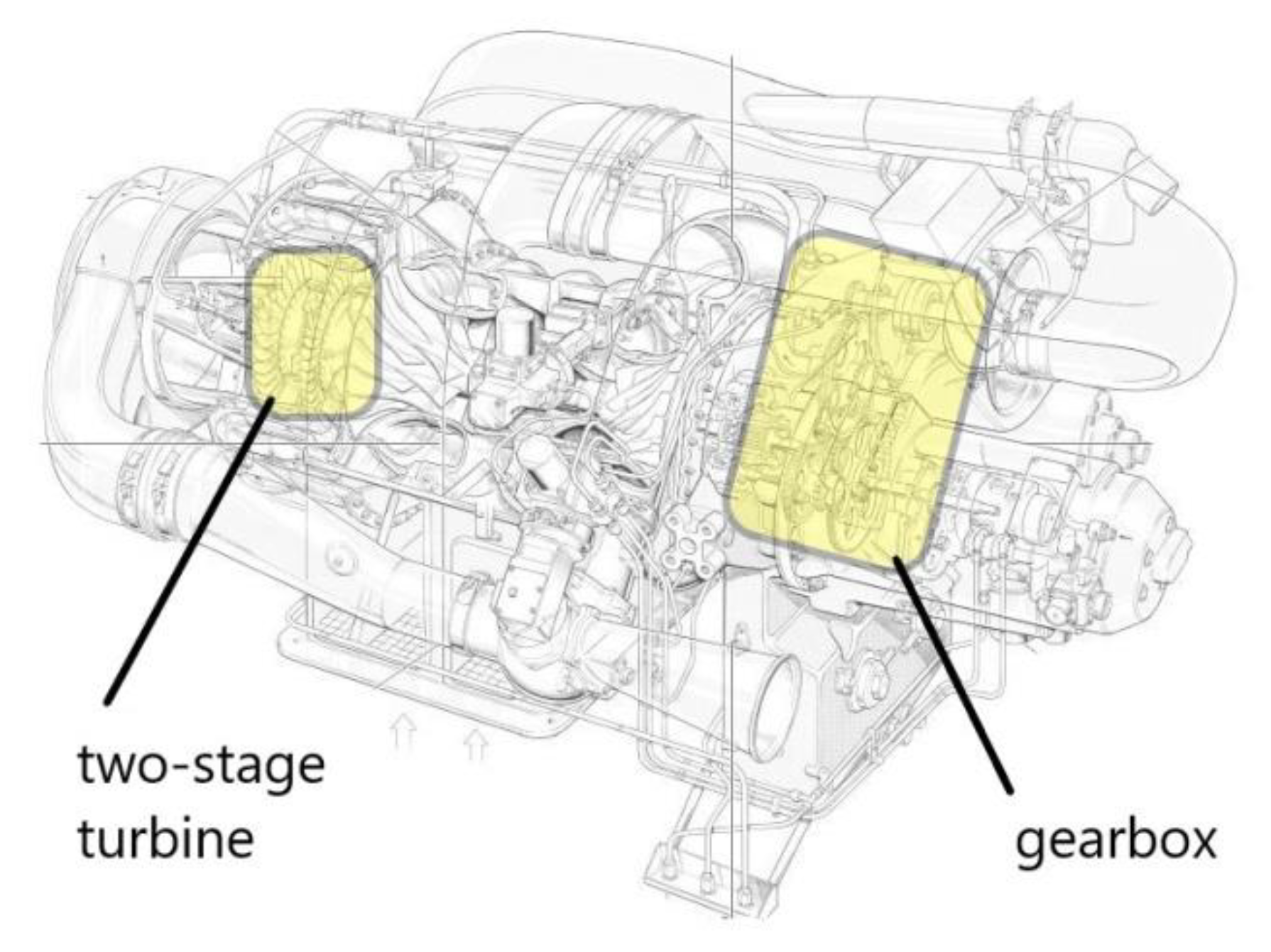 two-stage turbine

gearbox