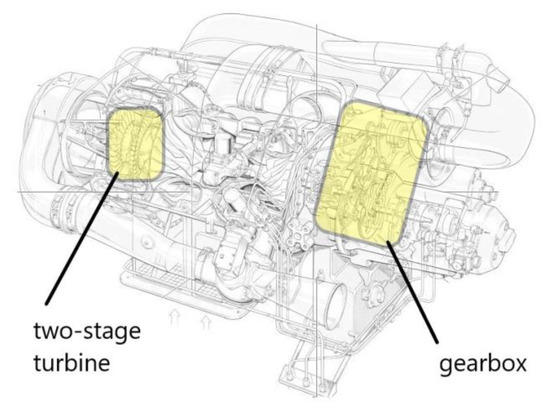 two-stage turbine

gearbox