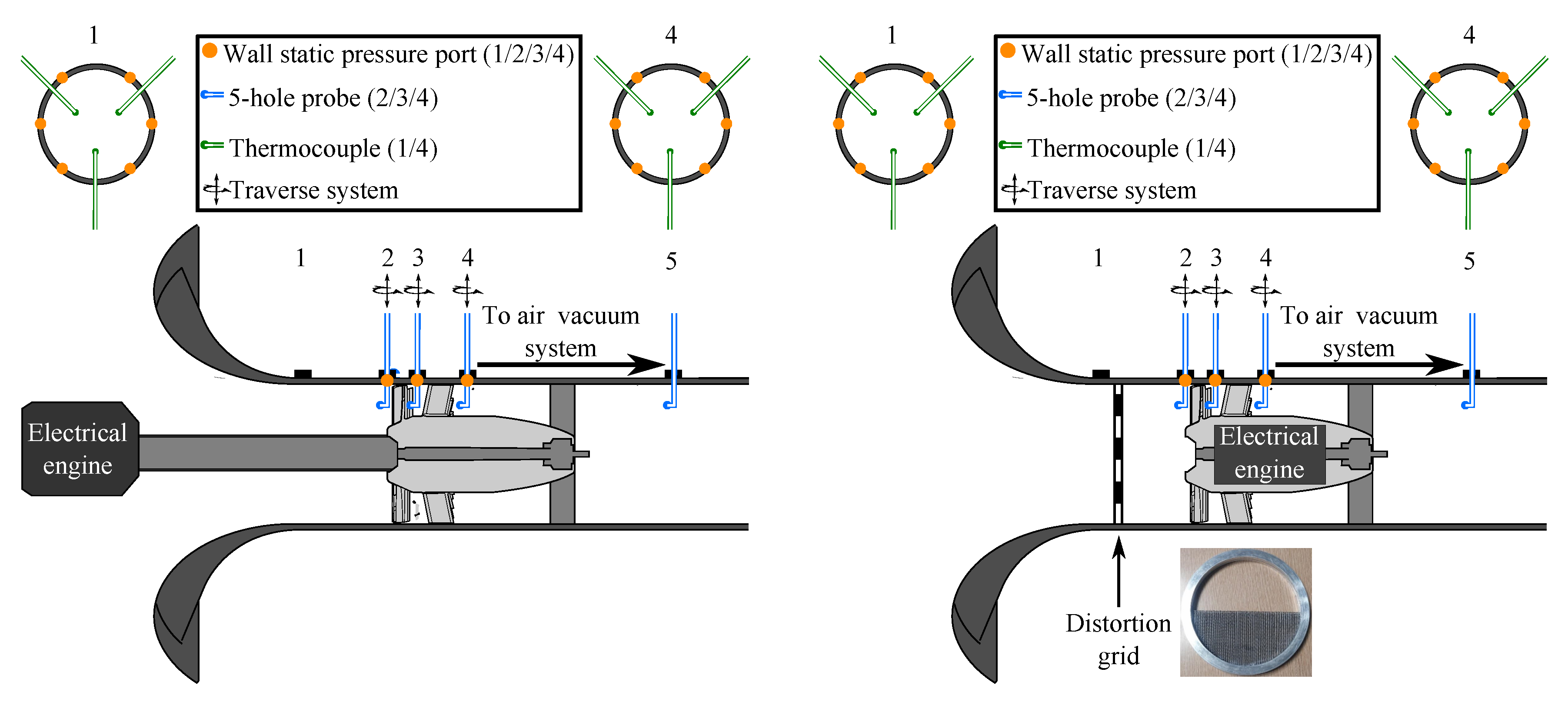 1

Wall static pressure port (1/2/3/4)
5-hole probe (2/3/4)
Thermocouple (1/4)
Traverse system

4

1 2 3 4 5

To air vacuum system

Electrical engine

1

Wall static pressure port (1/2/3/4)
5-hole probe (2/3/4)
Thermocouple (1/4)
Traverse system

4

1 2 3 4 5

To air vacuum system

Electrical engine

Distortion grid