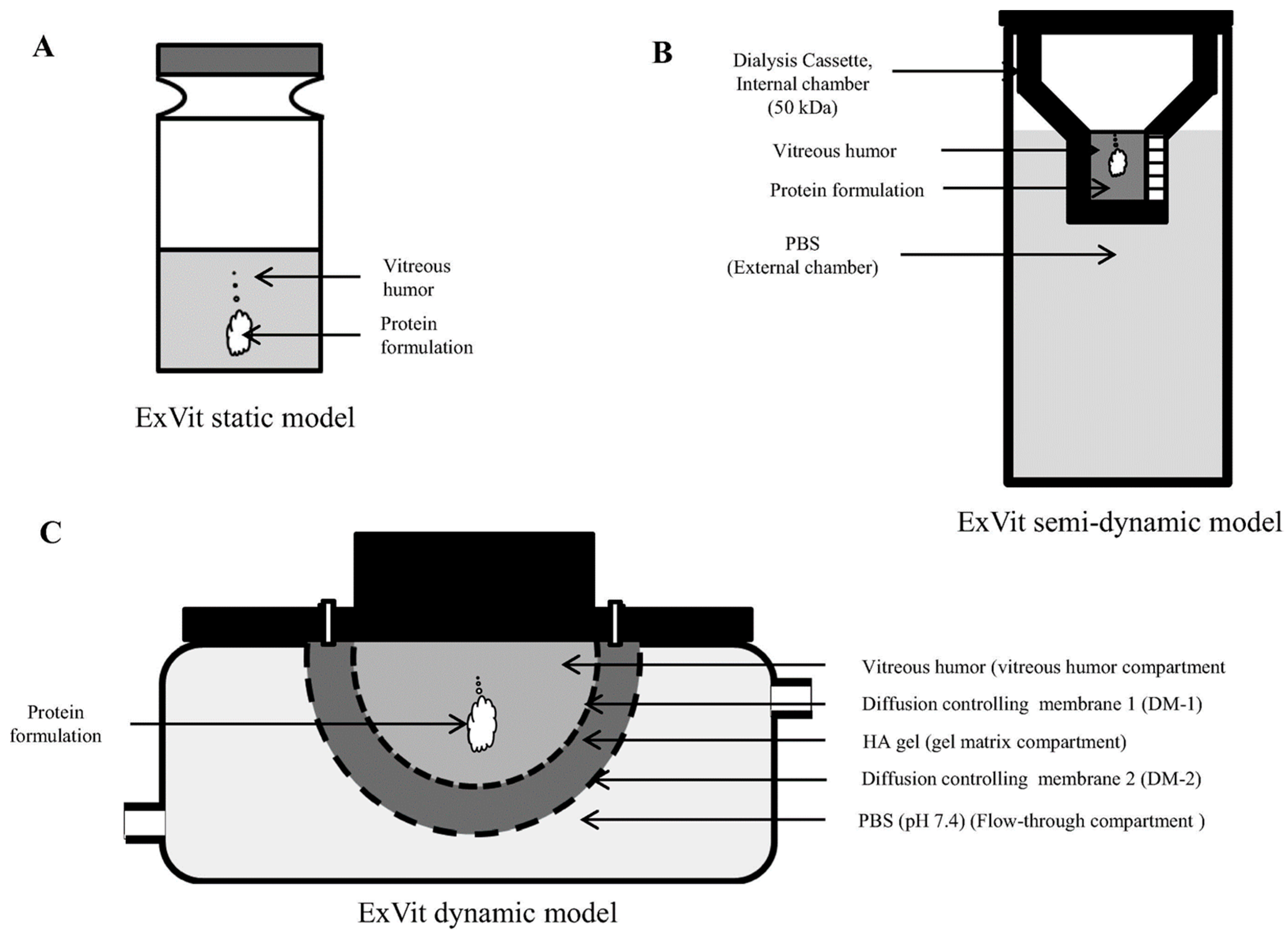 A

Vitreous humor

Protein formulation

ExVit static model

B

Dialysis Cassette, Internal chamber (50 kDa)

Vitreous humor

Protein formulation

PBS (External chamber)

ExVit semi-dynamic model

C

Protein formulation

Vitreous humor (vitreous humor compartment

Diffusion controlling membrane 1 (DM-1)

HA gel (gel matrix compartment)

Diffusion controlling membrane 2 (DM-2)

PBS (pH 7.4) (Flow-through compartment )

ExVit dynamic model