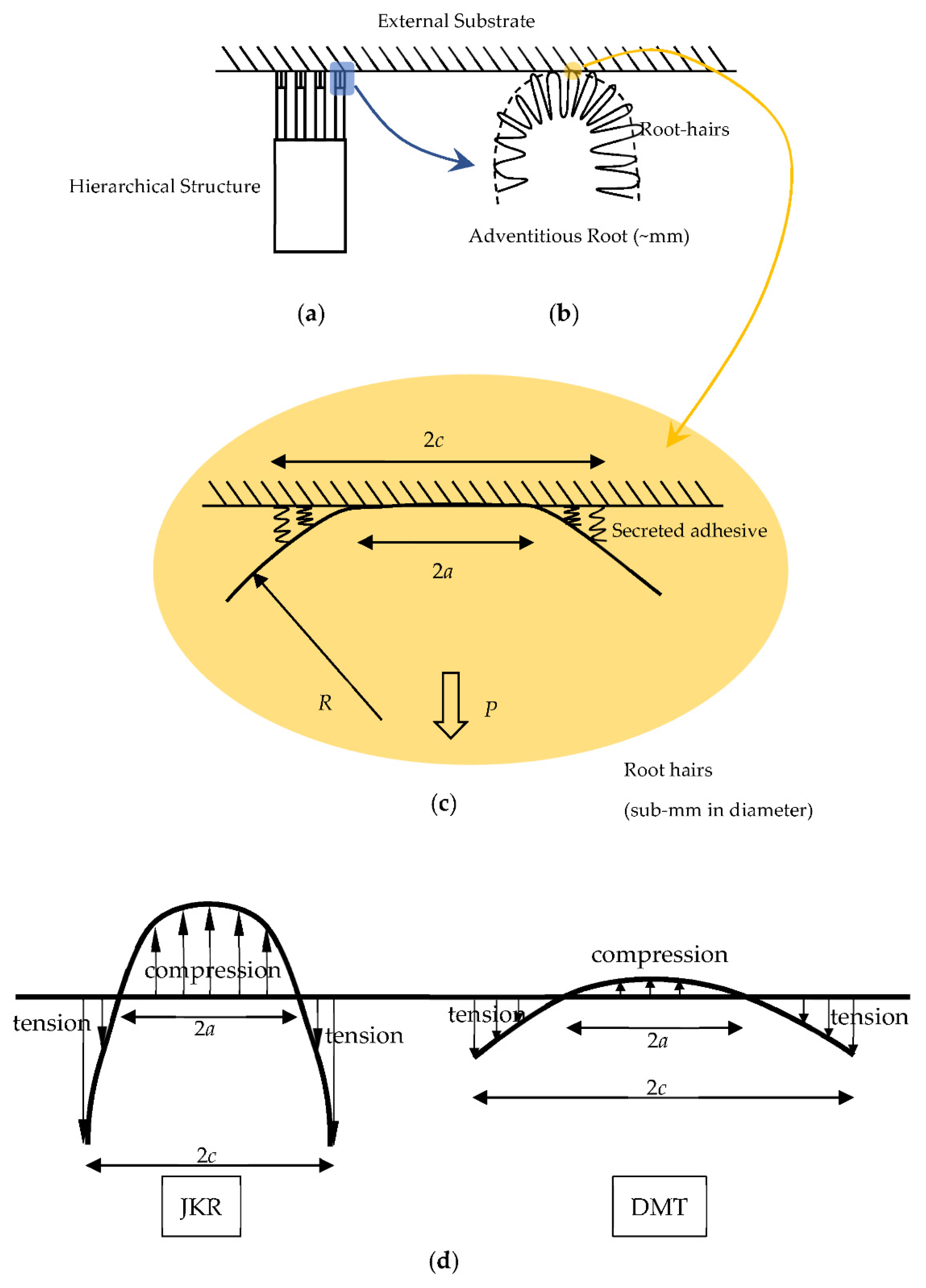 External Substrate

Root-hairs

Hierarchical Structure

Adventitious Root (~mm)

(a)

(b)

$2c$

Secreted adhesive

$2a$

$R$

$P$

Root hairs

(sub-mm in diameter)

(c)

compression

tension

$2a$

tension

$2c$

JKR

compression

tension

tension

$2a$

$2c$

DMT

(d)