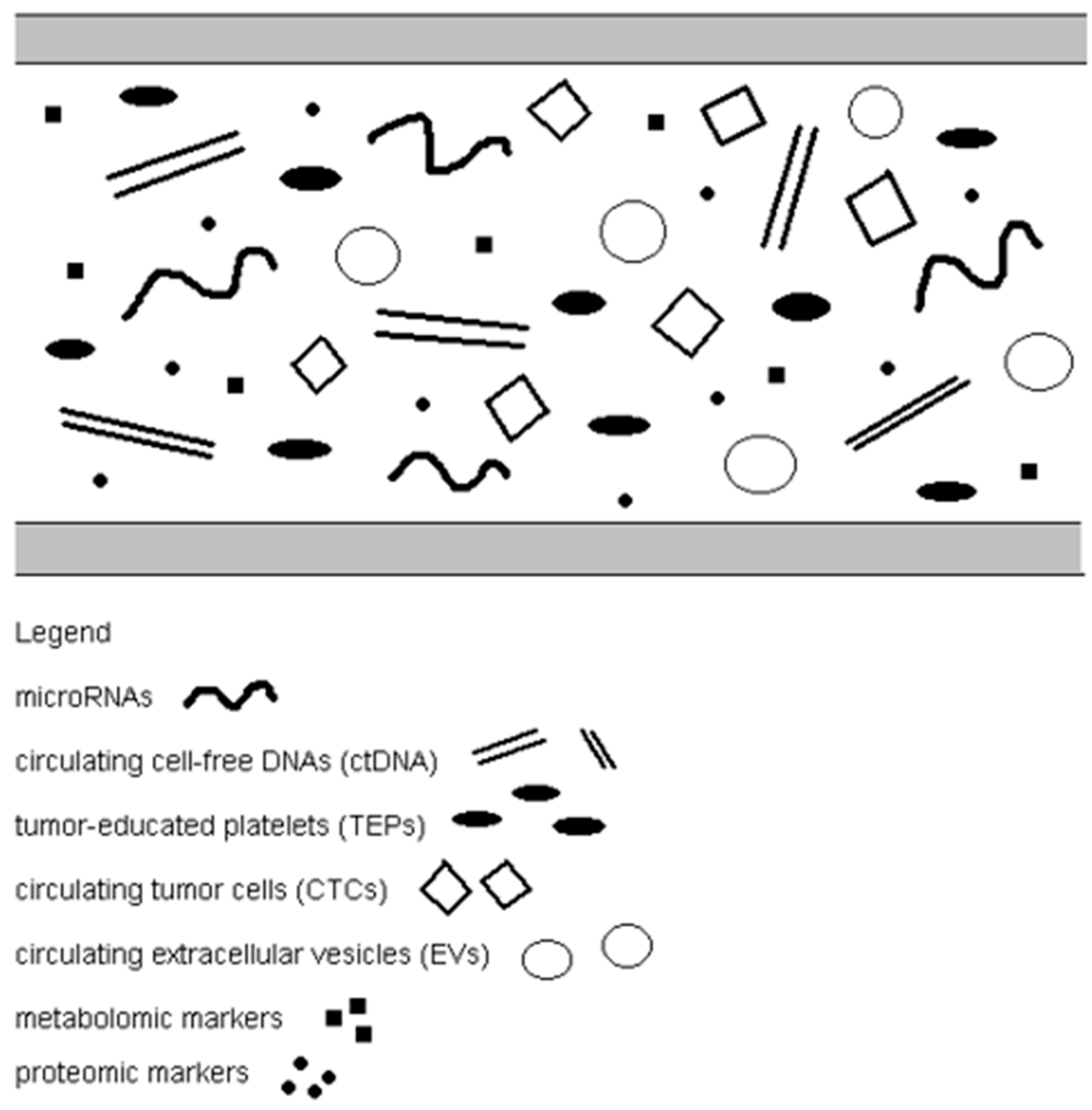 Legend

microRNAs

circulating cell-free DNAs (ctDNA)

tumor-educated platelets (TEPs)

circulating tumor cells (CTCs)

circulating extracellular vesicles (EVs)

metabolomic markers

proteomic markers