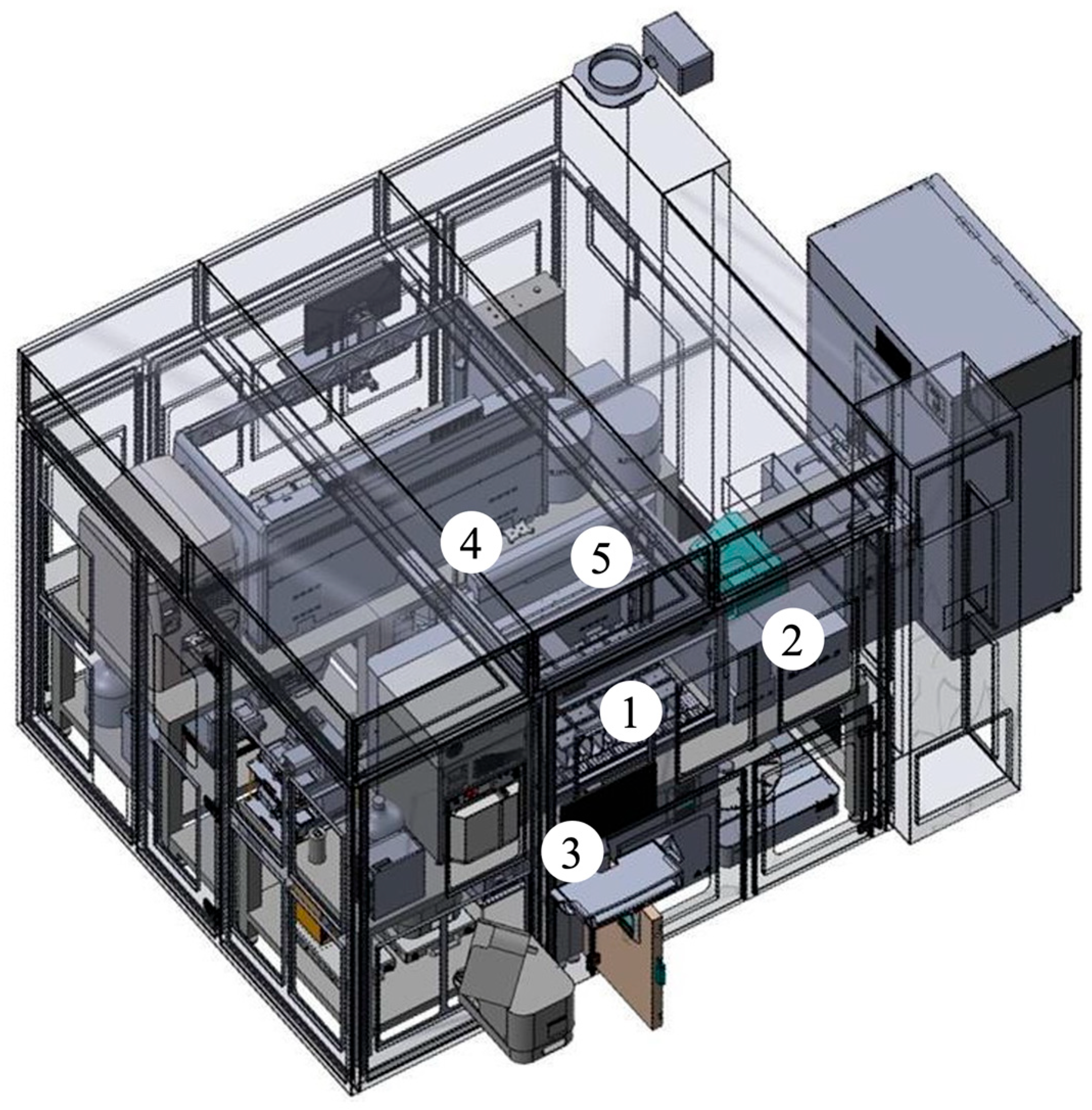 4
5
2
1
3