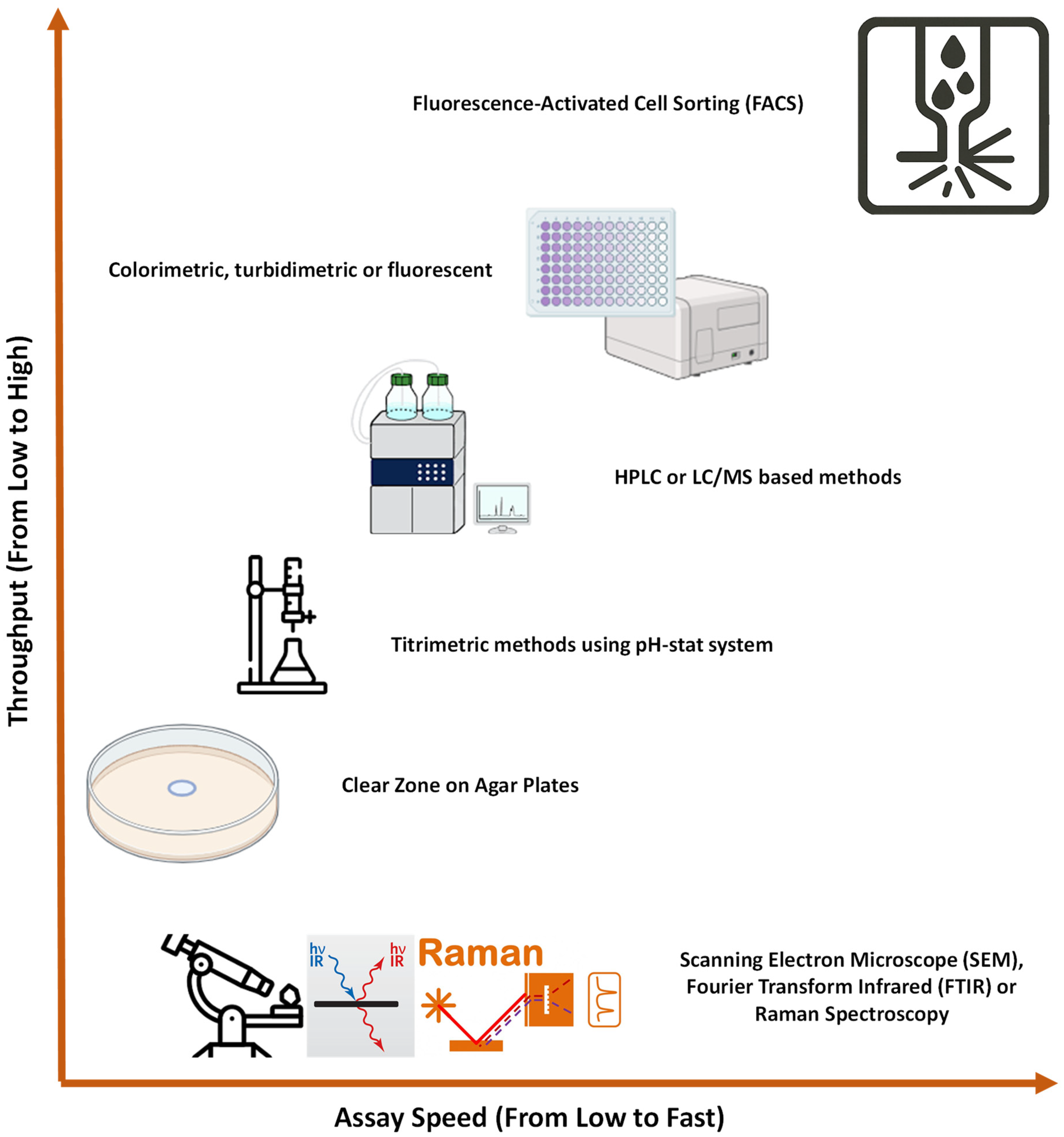 Throughput (From Low to High)

Fluorescence-Activated Cell Sorting (FACS)

Colorimetric, turbidimetric or fluorescent

HPLC or LC/MS based methods

Titrimetric methods using pH-stat system

Clear Zone on Agar Plates

hν IR

hν IR

Raman

Scanning Electron Microscope (SEM), Fourier Transform Infrared (FTIR) or Raman Spectroscopy

Assay Speed (From Low to Fast)