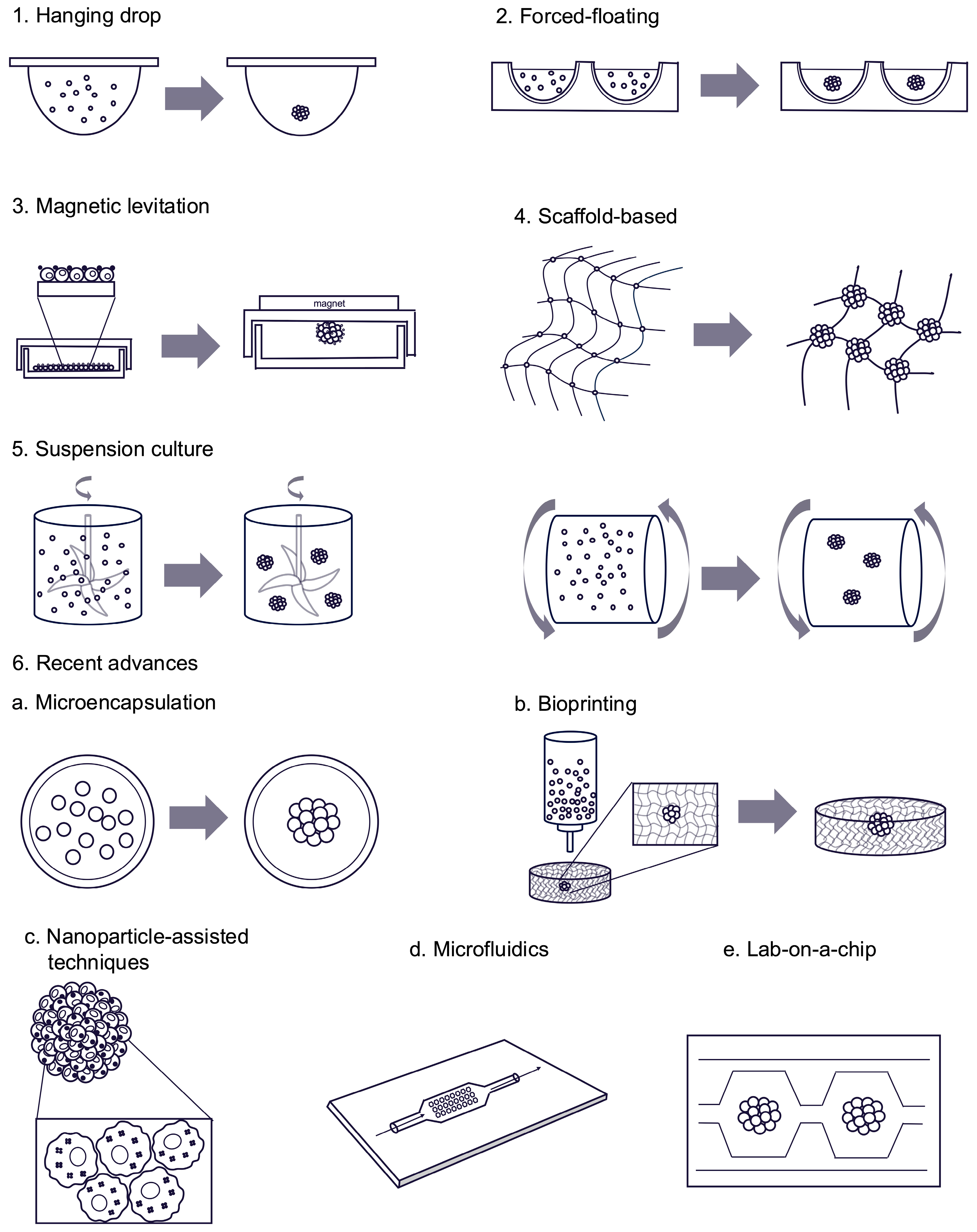 1. Hanging drop

2. Forced-floating

3. Magnetic levitation

magnet

4. Scaffold-based

5. Suspension culture

6. Recent advances

a. Microencapsulation

b. Bioprinting

c. Nanoparticle-assisted techniques

d. Microfluidics

e. Lab-on-a-chip