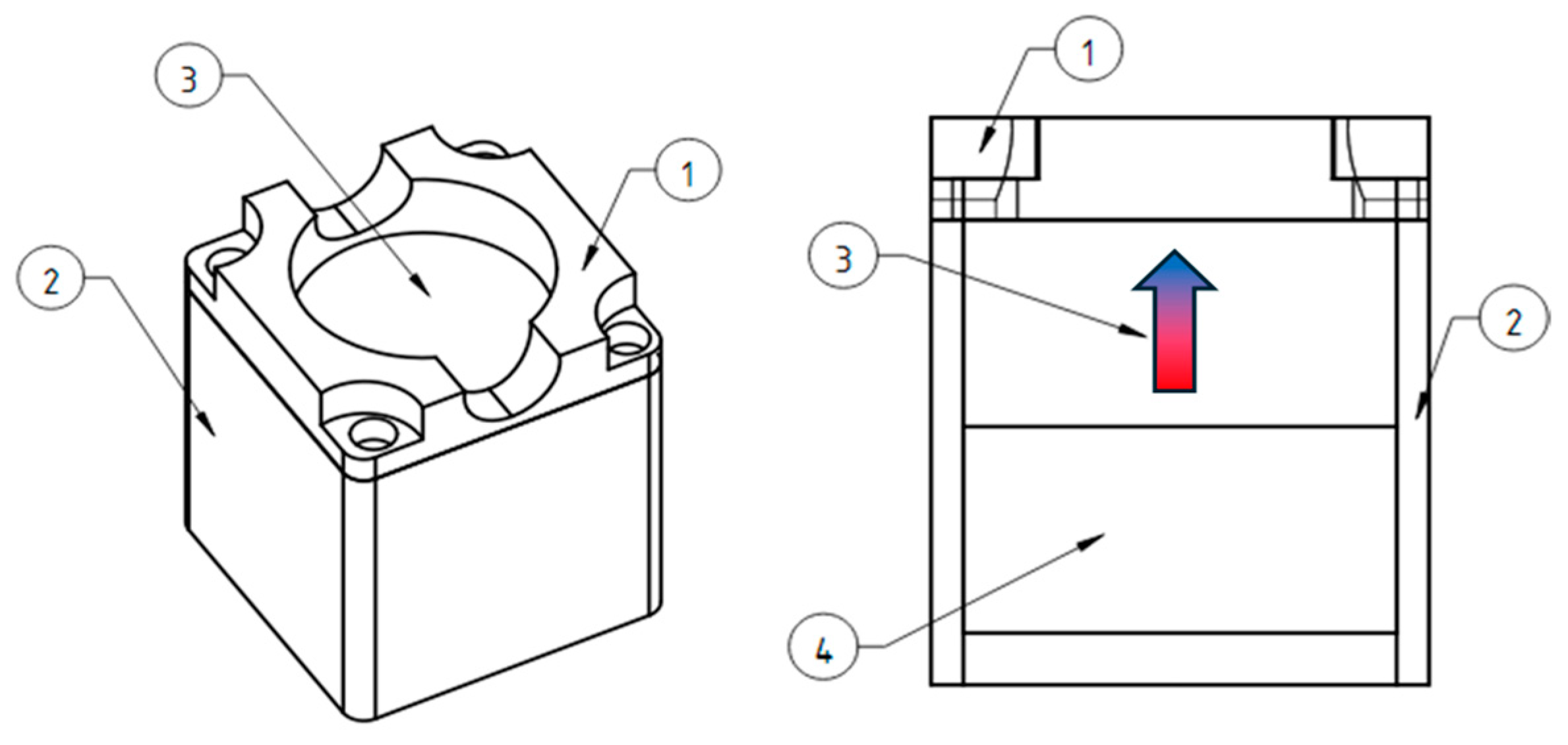 3
1
2
1
3
2
4