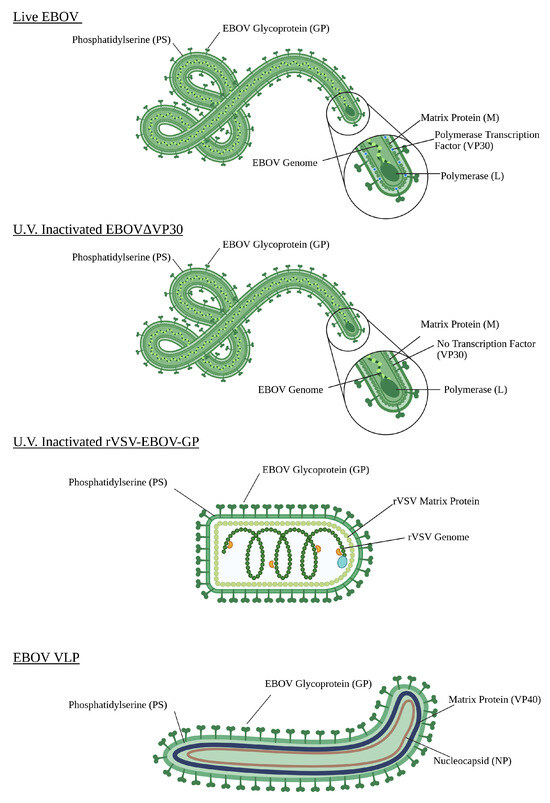 Live EBOV

Phosphatidylserine (PS)
EBOV Glycoprotein (GP)
Matrix Protein (M)
Polymerase Transcription Factor (VP30)
EBOV Genome
Polymerase (L)

U.V. Inactivated EBOVΔVP30

Phosphatidylserine (PS)
EBOV Glycoprotein (GP)
Matrix Protein (M)
No Transcription Factor (VP30)
EBOV Genome
Polymerase (L)

U.V. Inactivated rVSV-EBOV-GP

Phosphatidylserine (PS)
EBOV Glycoprotein (GP)
rVSV Matrix Protein
rVSV Genome

EBOV VLP

Phosphatidylserine (PS)
EBOV Glycoprotein (GP)
Matrix Protein (VP40)
Nucleocapsid (NP)