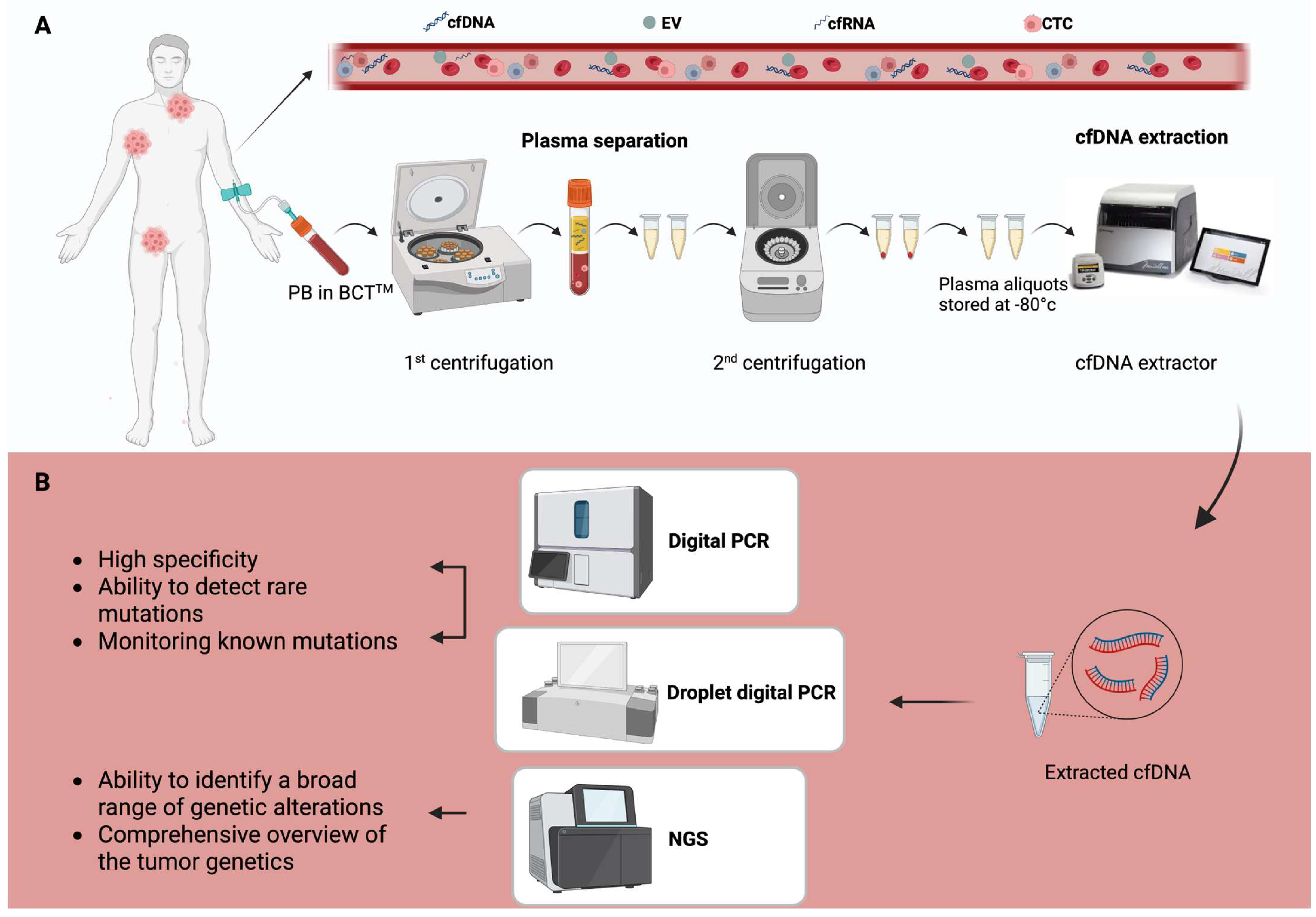 A

cfDNA EV cfRNA CTC

Plasma separation

cfDNA extraction

PB in BCT$^{TM}$

Plasma aliquots stored at -80°c

1$^{st}$ centrifugation

2$^{nd}$ centrifugation

cfDNA extractor

B

- High specificity
- Ability to detect rare mutations
- Monitoring known mutations

Digital PCR

Droplet digital PCR

Extracted cfDNA

- Ability to identify a broad range of genetic alterations
- Comprehensive overview of the tumor genetics

NGS