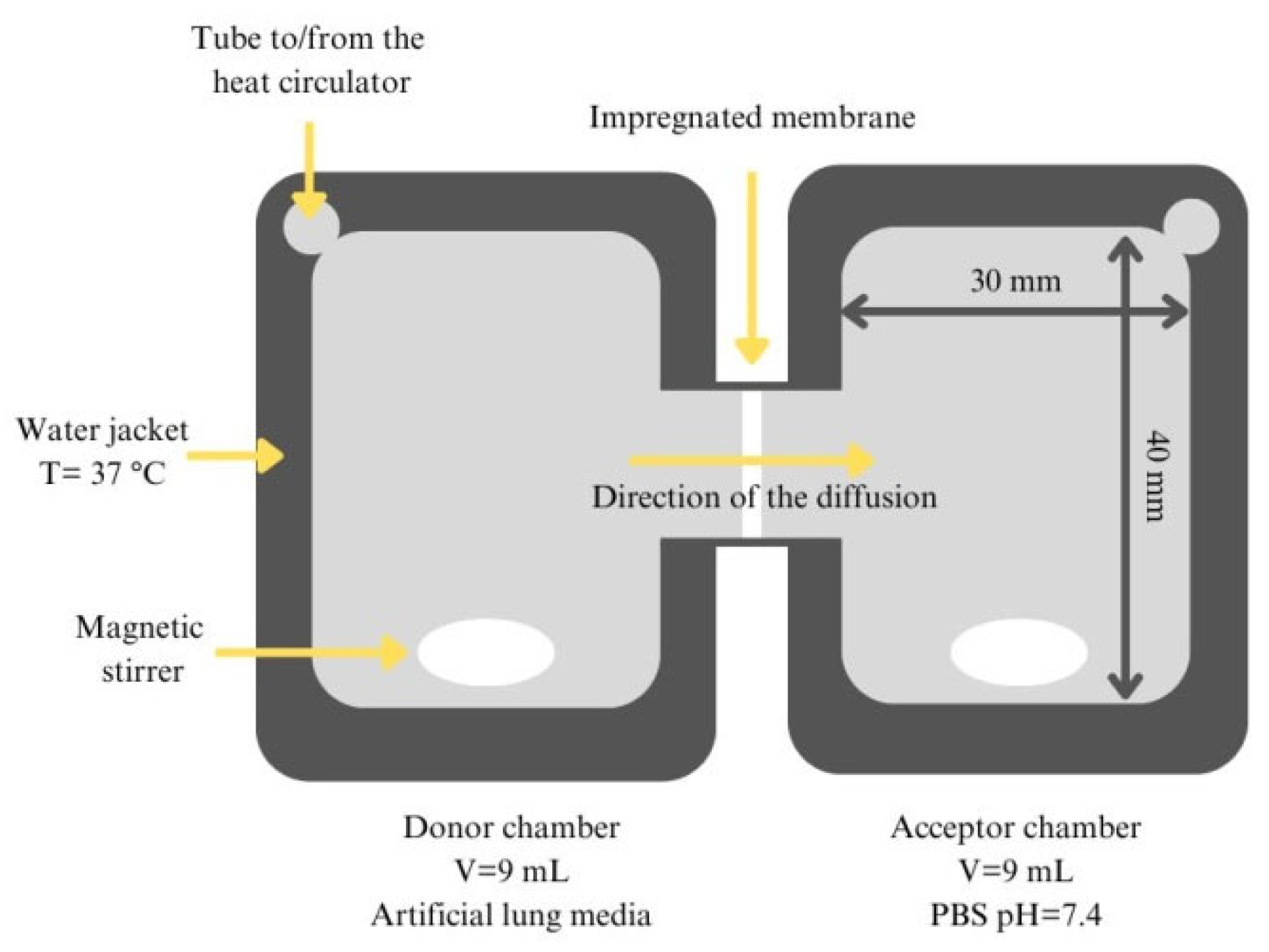 Tube to/from the heat circulator

Impregnated membrane

30 mm

Water jacket
T= 37 °C

Direction of the diffusion

40 mm

Magnetic stirrer

Donor chamber
V=9 mL
Artificial lung media

Acceptor chamber
V=9 mL
PBS pH=7.4