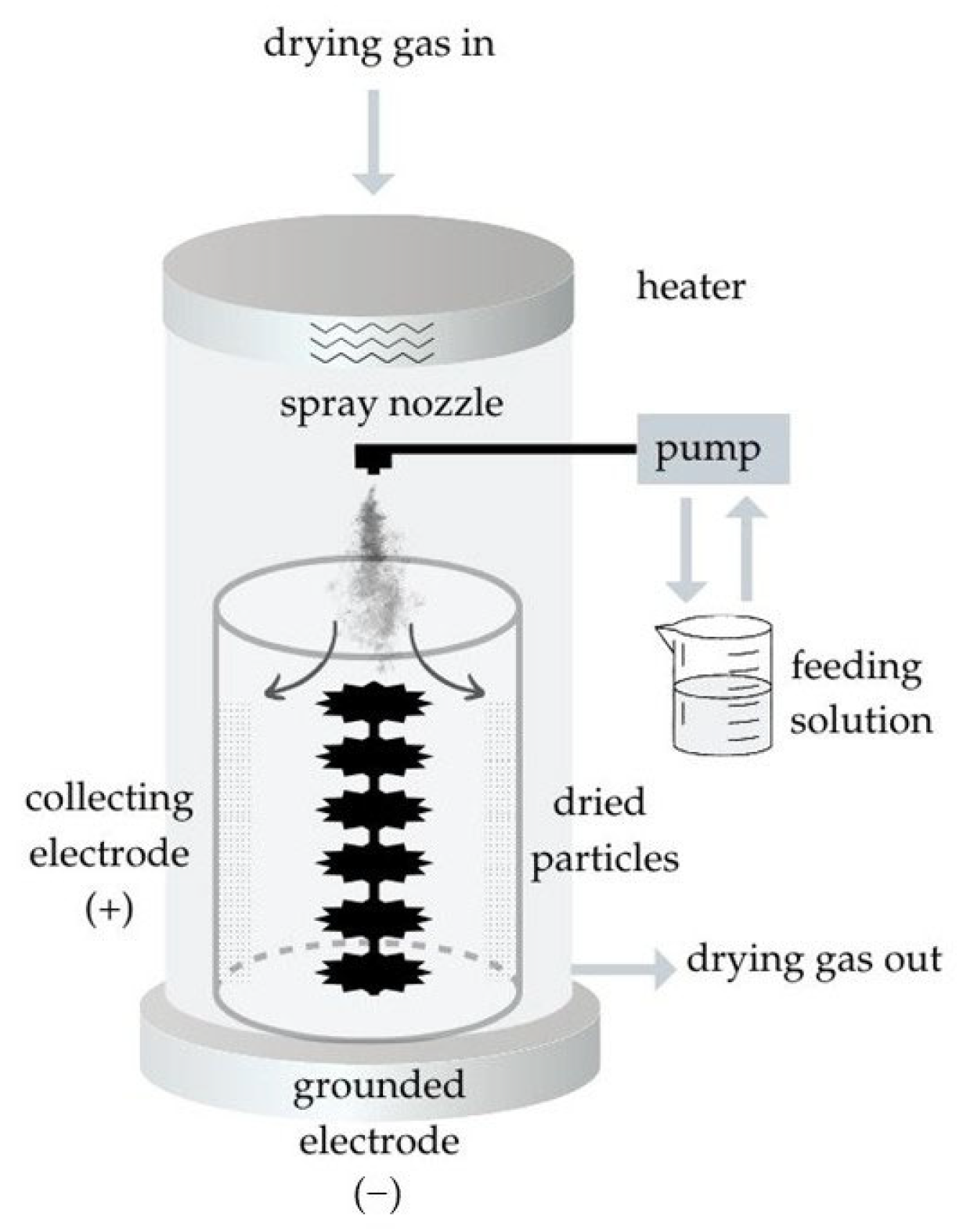 drying gas in

heater

spray nozzle

pump

feeding solution

collecting electrode (+)

dried particles

drying gas out

grounded electrode (−)