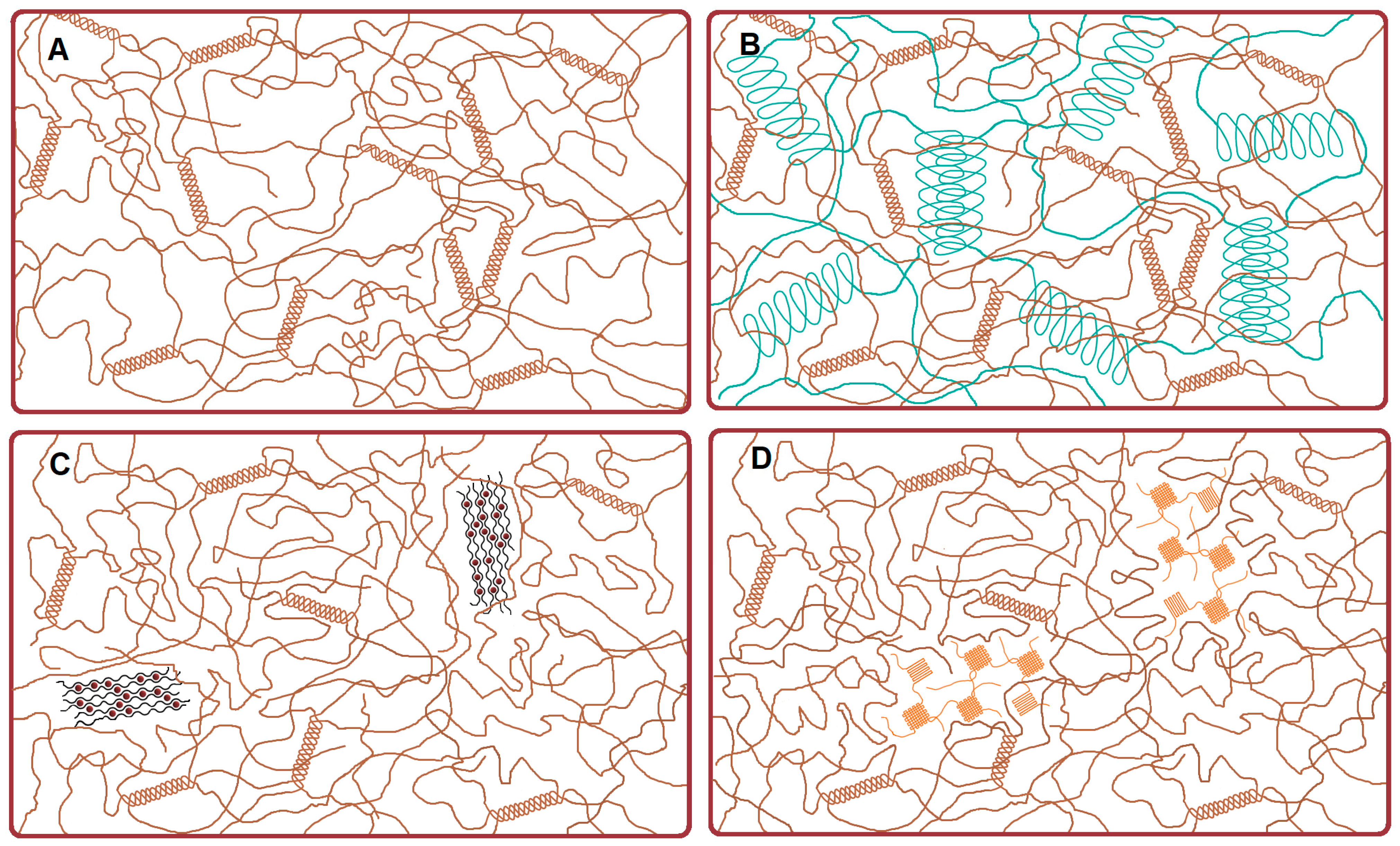 A

B

C

D