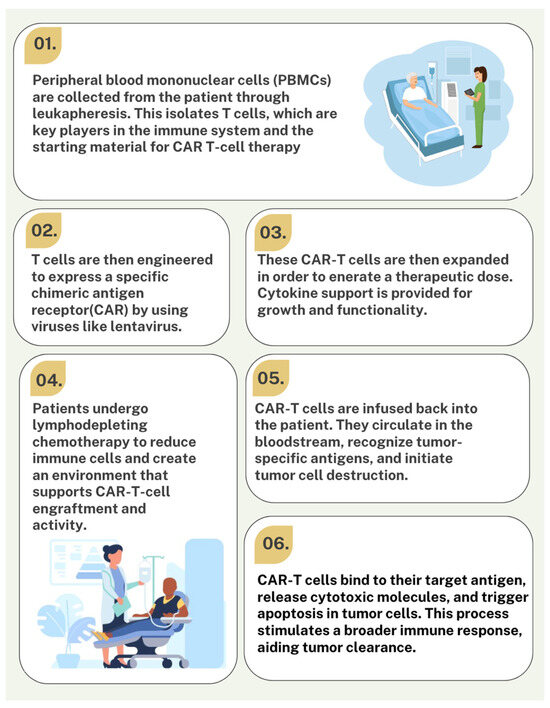 01.

Peripheral blood mononuclear cells (PBMCs) are collected from the patient through leukapheresis. This isolates T cells, which are key players in the immune system and the starting material for CAR T-cell therapy

02.

T cells are then engineered to express a specific chimeric antigen receptor(CAR) by using viruses like lentavirus.

03.

These CAR-T cells are then expanded in order to enerate a therapeutic dose. Cytokine support is provided for growth and functionality.

04.

Patients undergo lymphodepleting chemotherapy to reduce immune cells and create an environment that supports CAR-T-cell engraftment and activity.

05.

CAR-T cells are infused back into the patient. They circulate in the bloodstream, recognize tumor-specific antigens, and initiate tumor cell destruction.

06.

CAR-T cells bind to their target antigen, release cytotoxic molecules, and trigger apoptosis in tumor cells. This process stimulates a broader immune response, aiding tumor clearance.