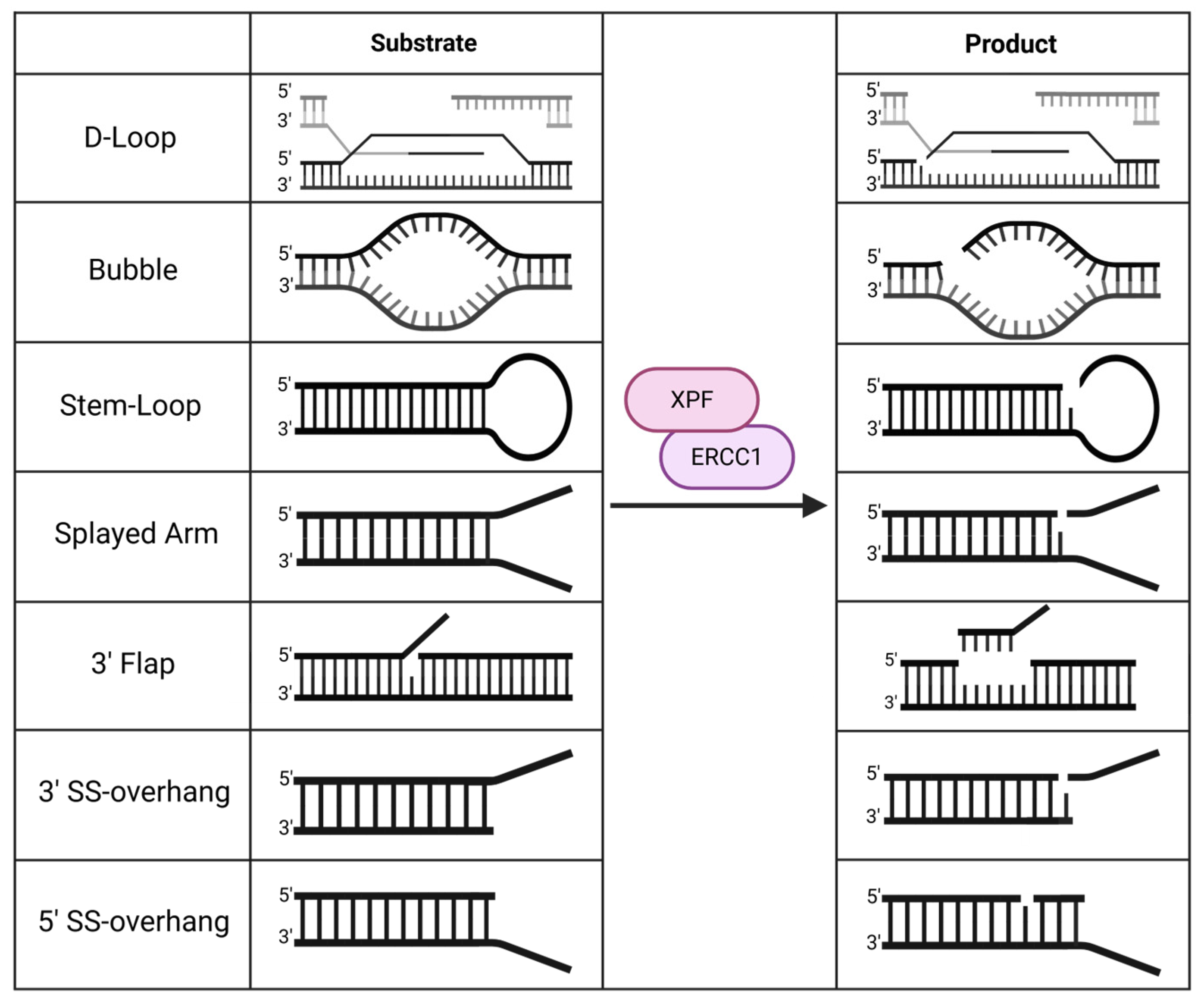 | | Substrate | | Product |
|---|---|---|---|
| D-Loop | 5' 3' 5' 3' | | 5' 3' 5' 3' |
| Bubble | 5' 3' | | 5' 3' |
| Stem-Loop | 5' 3' | XPF ERCC1 | 5' 3' |
| Splayed Arm | 5' 3' | | 5' 3' |
| 3' Flap | 5' 3' | | 5' 3' |
| 3' SS-overhang | 5' 3' | | 5' 3' |
| 5' SS-overhang | 5' 3' | | 5' 3' |