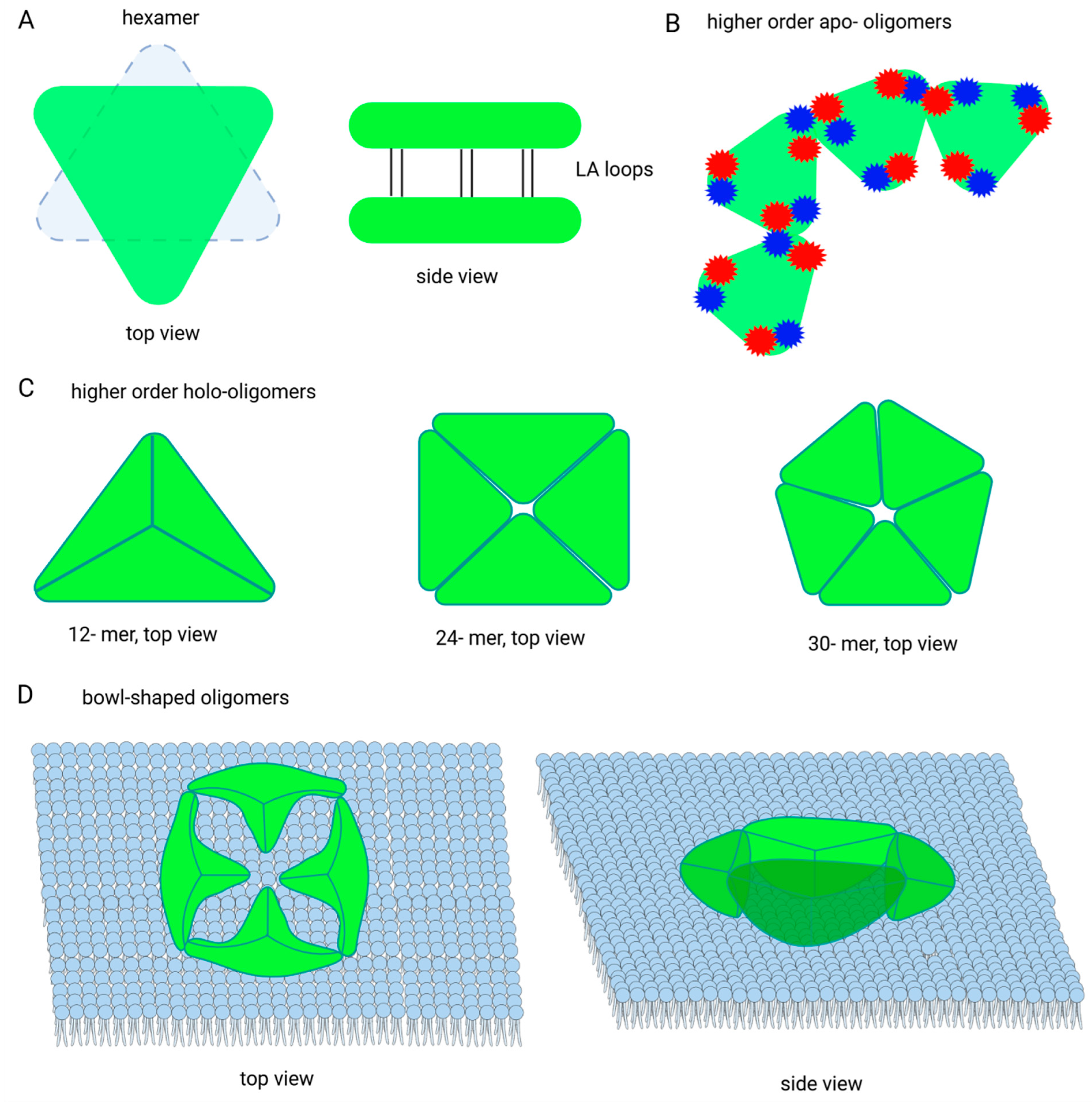 A

hexamer

LA loops

side view

top view

B higher order apo- oligomers

C higher order holo-oligomers

12- mer, top view

24- mer, top view

30- mer, top view

D bowl-shaped oligomers

top view

side view