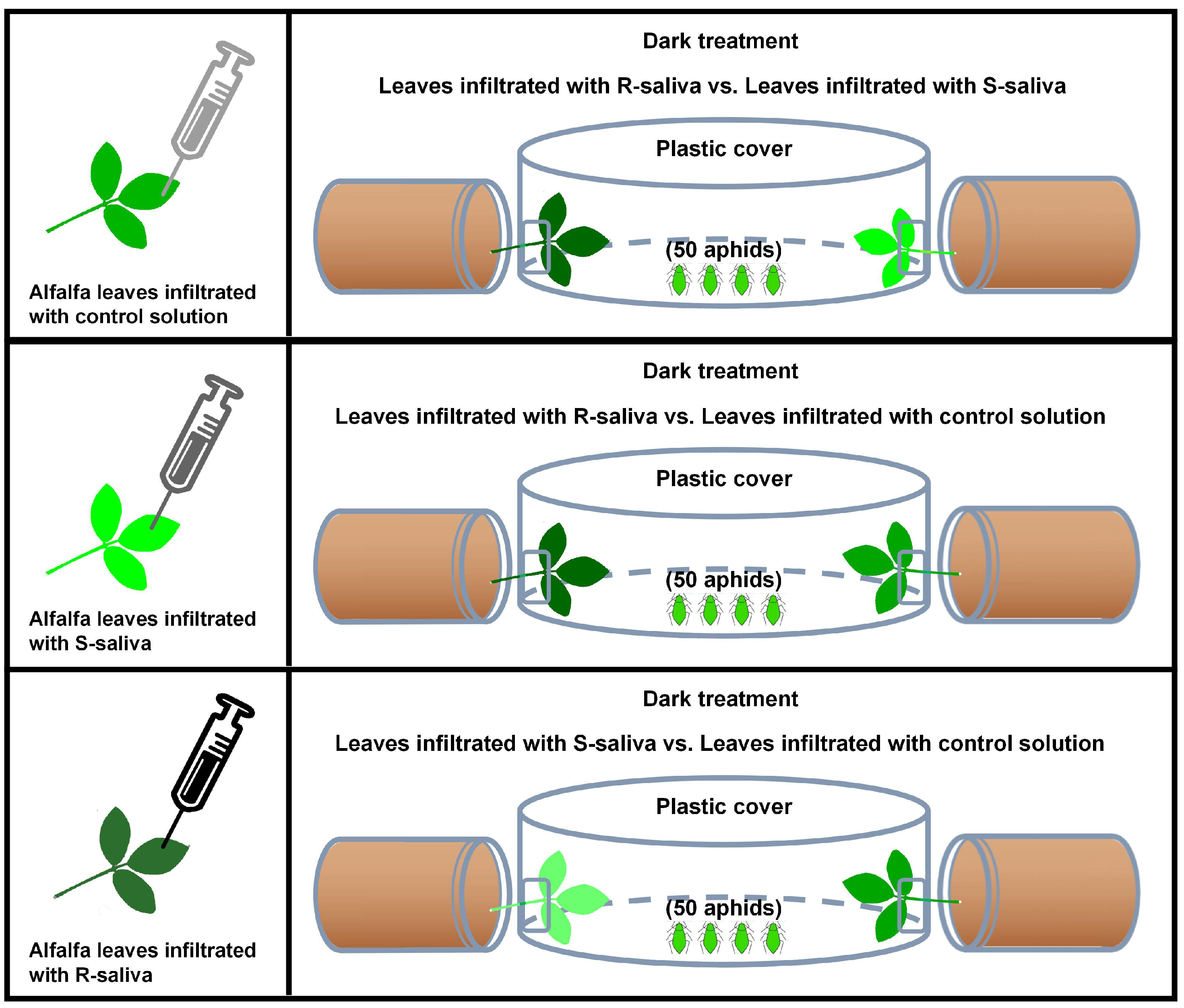 Alfalfa leaves infiltrated with control solution

Dark treatment

Leaves infiltrated with R-saliva vs. Leaves infiltrated with S-saliva

Plastic cover

(50 aphids)

Alfalfa leaves infiltrated with S-saliva

Dark treatment

Leaves infiltrated with R-saliva vs. Leaves infiltrated with control solution

Plastic cover

(50 aphids)

Alfalfa leaves infiltrated with R-saliva

Dark treatment

Leaves infiltrated with S-saliva vs. Leaves infiltrated with control solution

Plastic cover

(50 aphids)