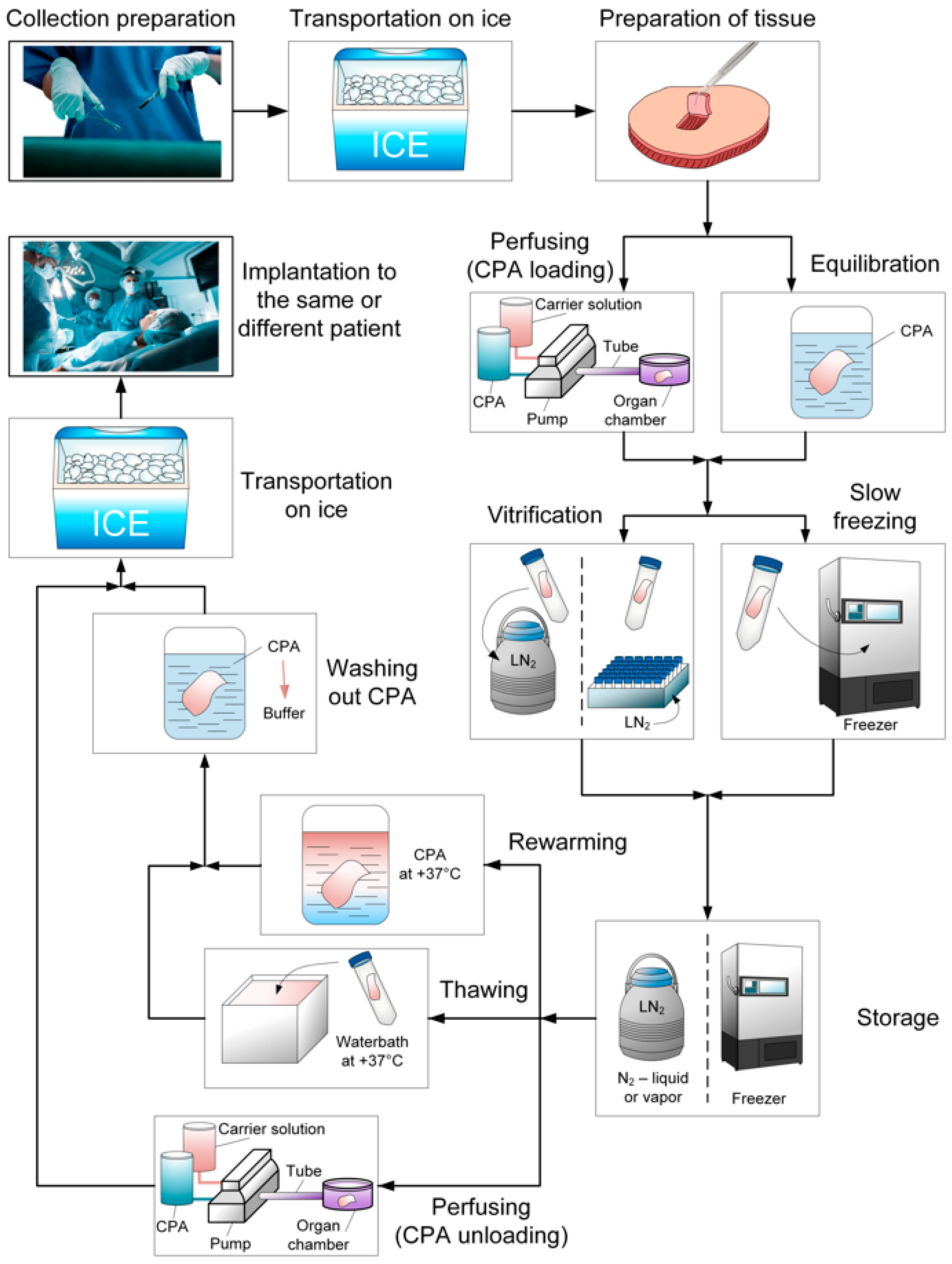 Collection preparation

Transportation on ice

ICE

Preparation of tissue

Perfusing (CPA loading)

Carrier solution

Tube

CPA

Pump

Organ chamber

Equilibration

CPA

Vitrification

$LN_2$

$LN_2$

Slow freezing

Freezer

Storage

$LN_2$

$N_2$ – liquid or vapor

Freezer

Thawing

Waterbath at +37°C

Rewarming

CPA at +37°C

Perfusing (CPA unloading)

Carrier solution

Tube

CPA

Pump

Organ chamber

Washing out CPA

CPA

Buffer

Transportation on ice

ICE

Implantation to the same or different patient