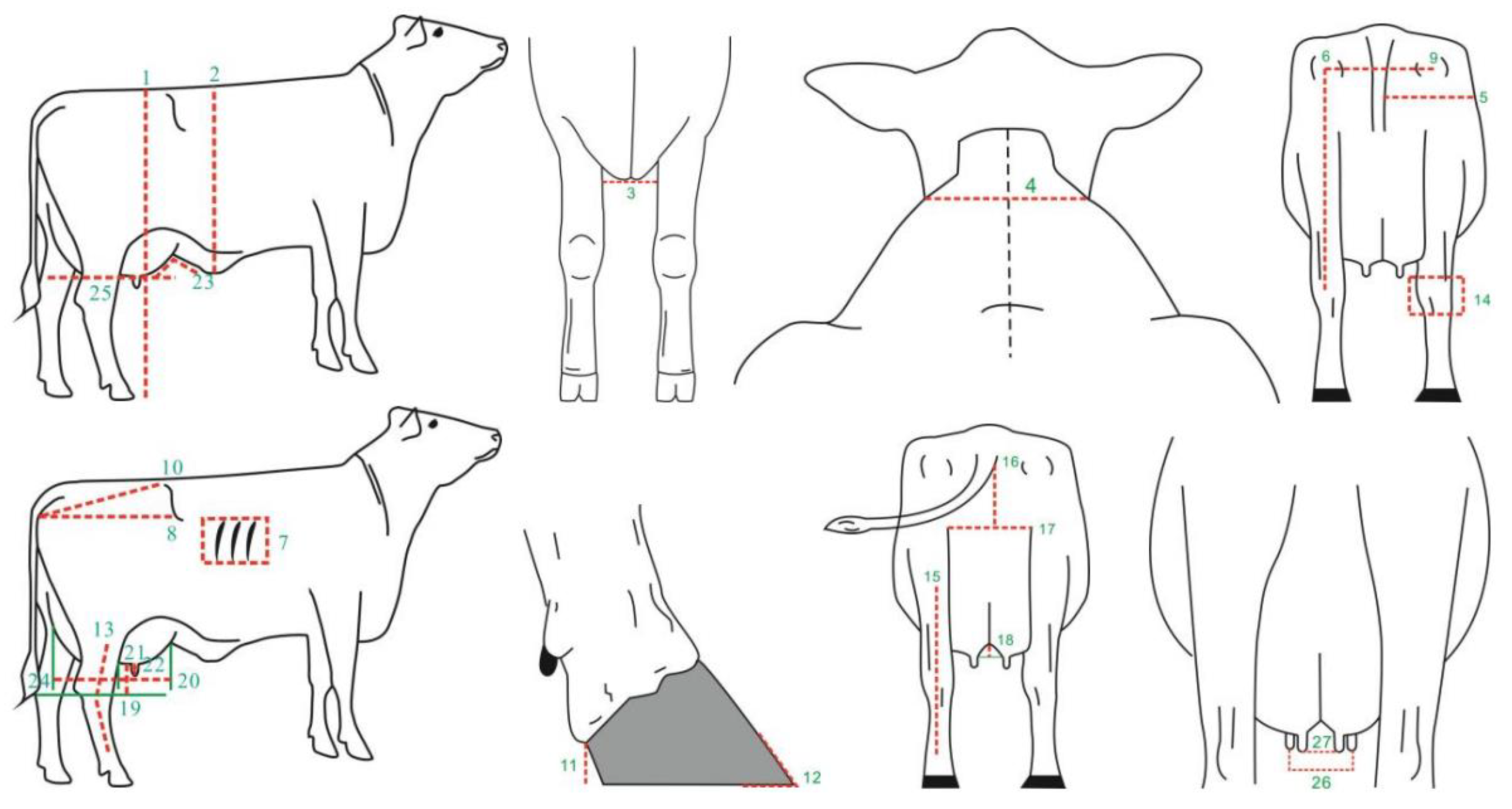 1
2
25
23
3
4
6
9
5
14
10
8
7
13
21
22
24
20
19
11
12
16
17
15
18
27
26