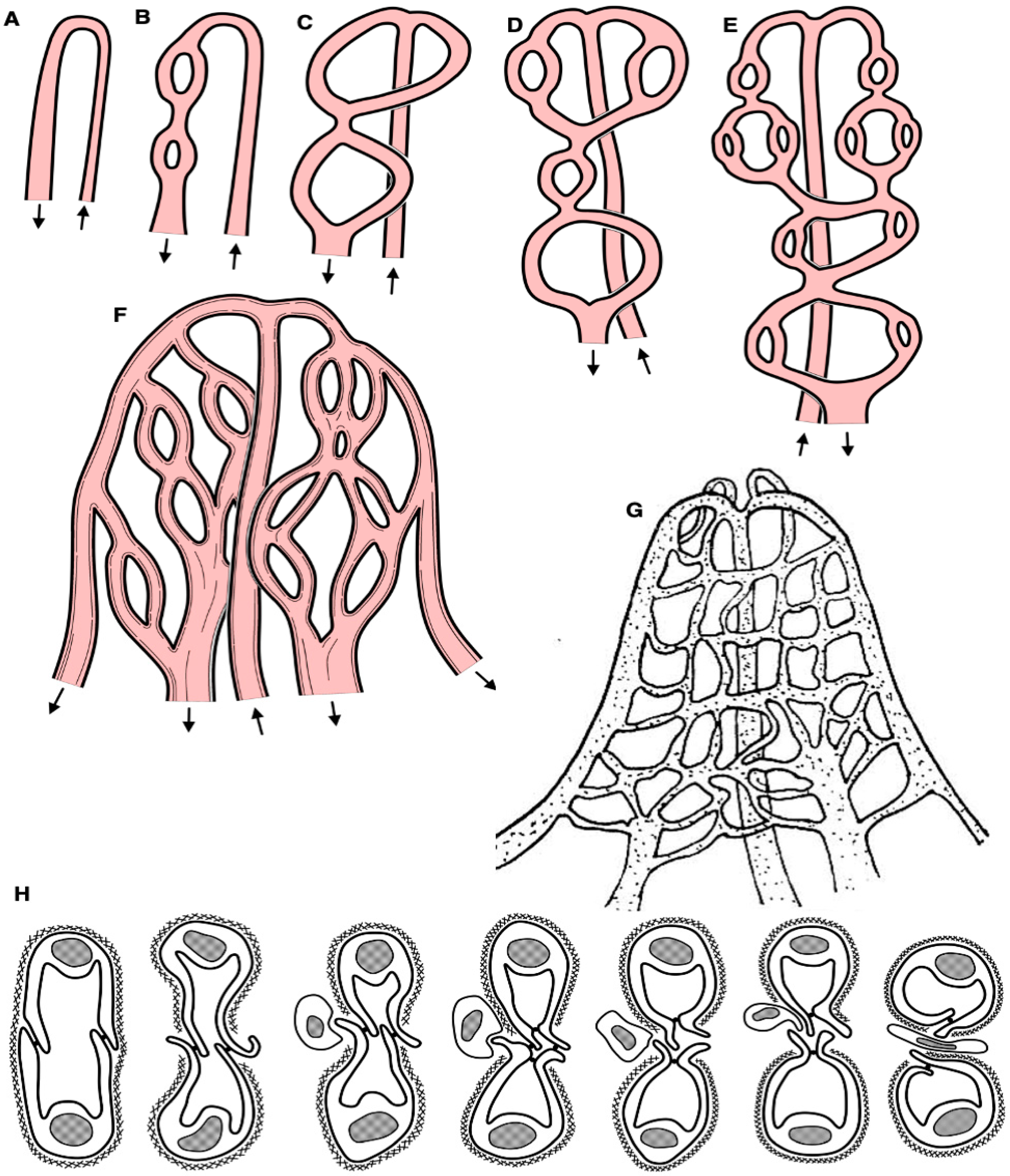 A B C D E F G H