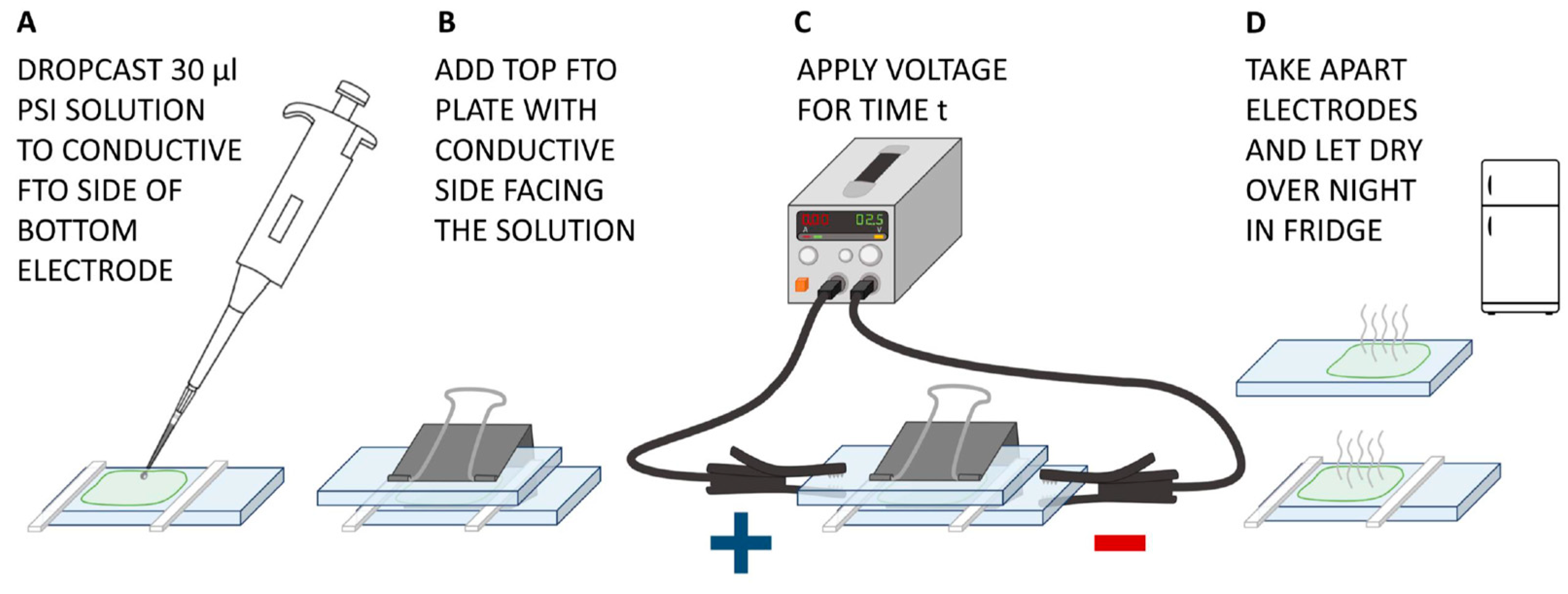 A

DROPCAST 30 µl PSI SOLUTION TO CONDUCTIVE FTO SIDE OF BOTTOM ELECTRODE

B

ADD TOP FTO PLATE WITH CONDUCTIVE SIDE FACING THE SOLUTION

C

APPLY VOLTAGE FOR TIME t

0.00 02.5
A V

+

−

D

TAKE APART ELECTRODES AND LET DRY OVER NIGHT IN FRIDGE