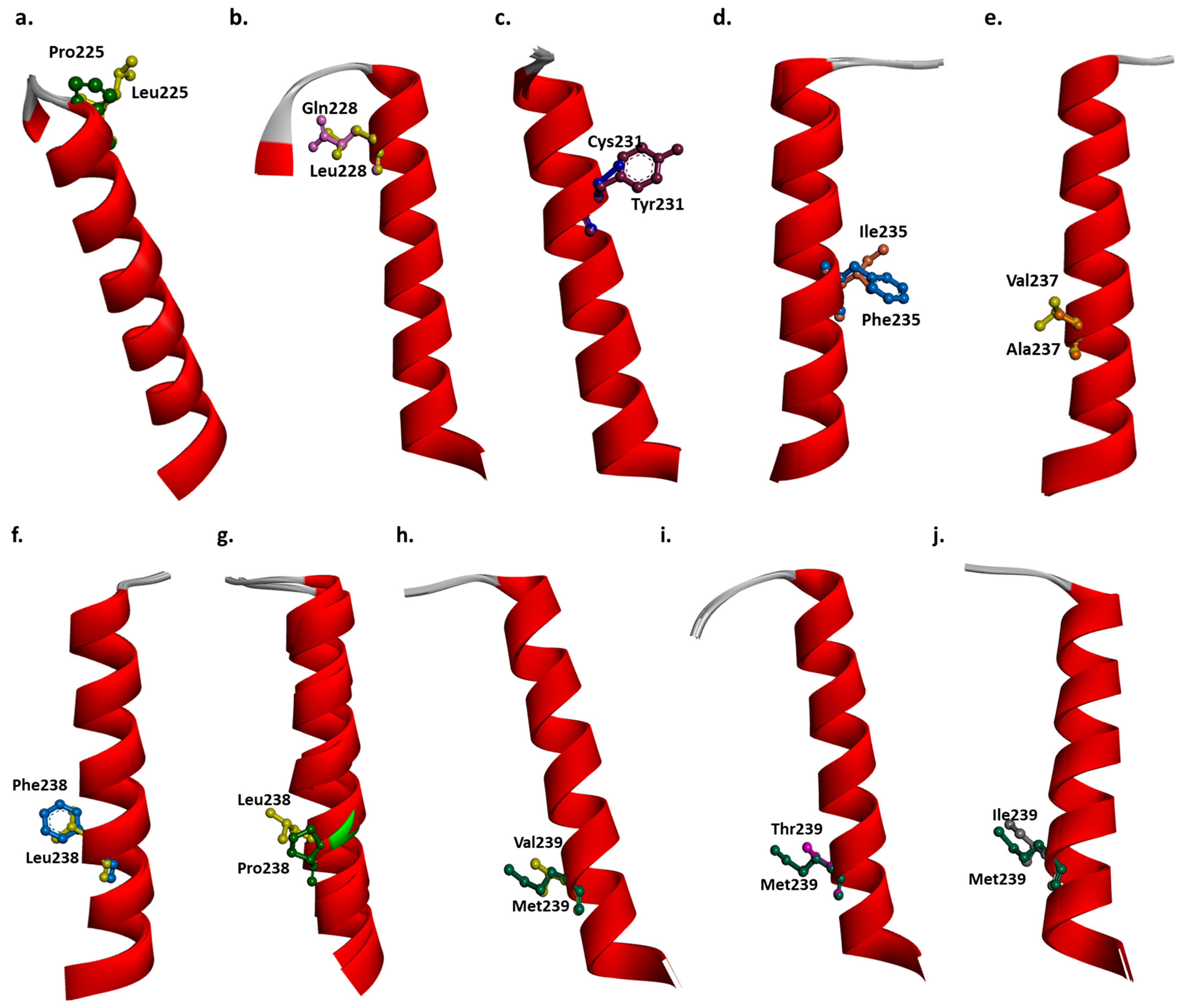 a.

Pro225

Leu225

b.

Gln228

Leu228

c.

Cys231

Tyr231

d.

Ile235

Phe235

e.

Val237

Ala237

f.

Phe238

Leu238

g.

Leu238

Pro238

h.

Val239

Met239

i.

Thr239

Met239

j.

Ile239

Met239