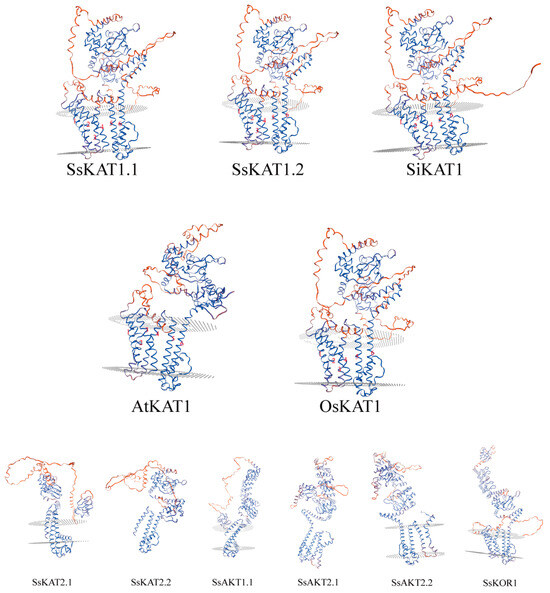 SsKAT1.1

SsKAT1.2

SiKAT1

AtKAT1

OsKAT1

SsKAT2.1

SsKAT2.2

SsAKT1.1

SsAKT2.1

SsAKT2.2

SsKOR1