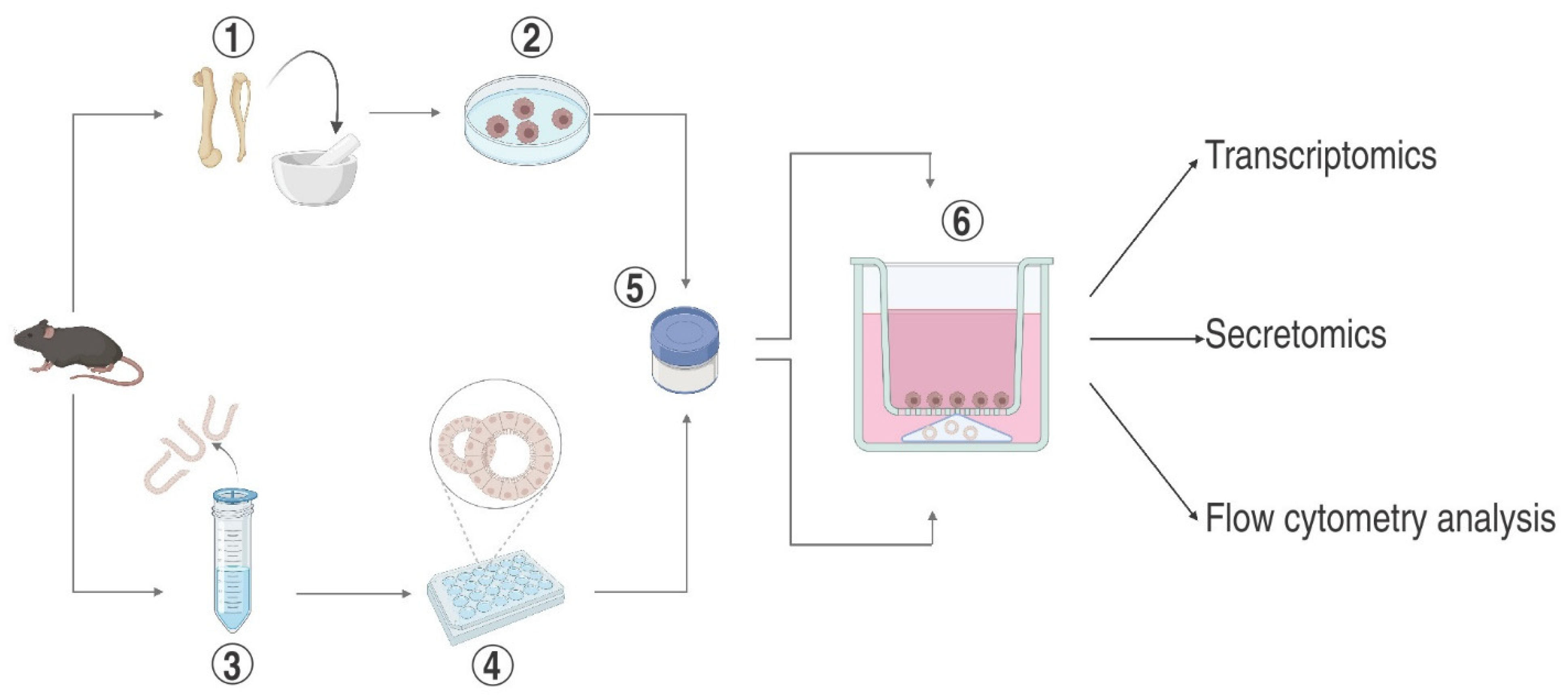 ①
②
③
④
⑤
⑥
Transcriptomics
Secretomics
Flow cytometry analysis