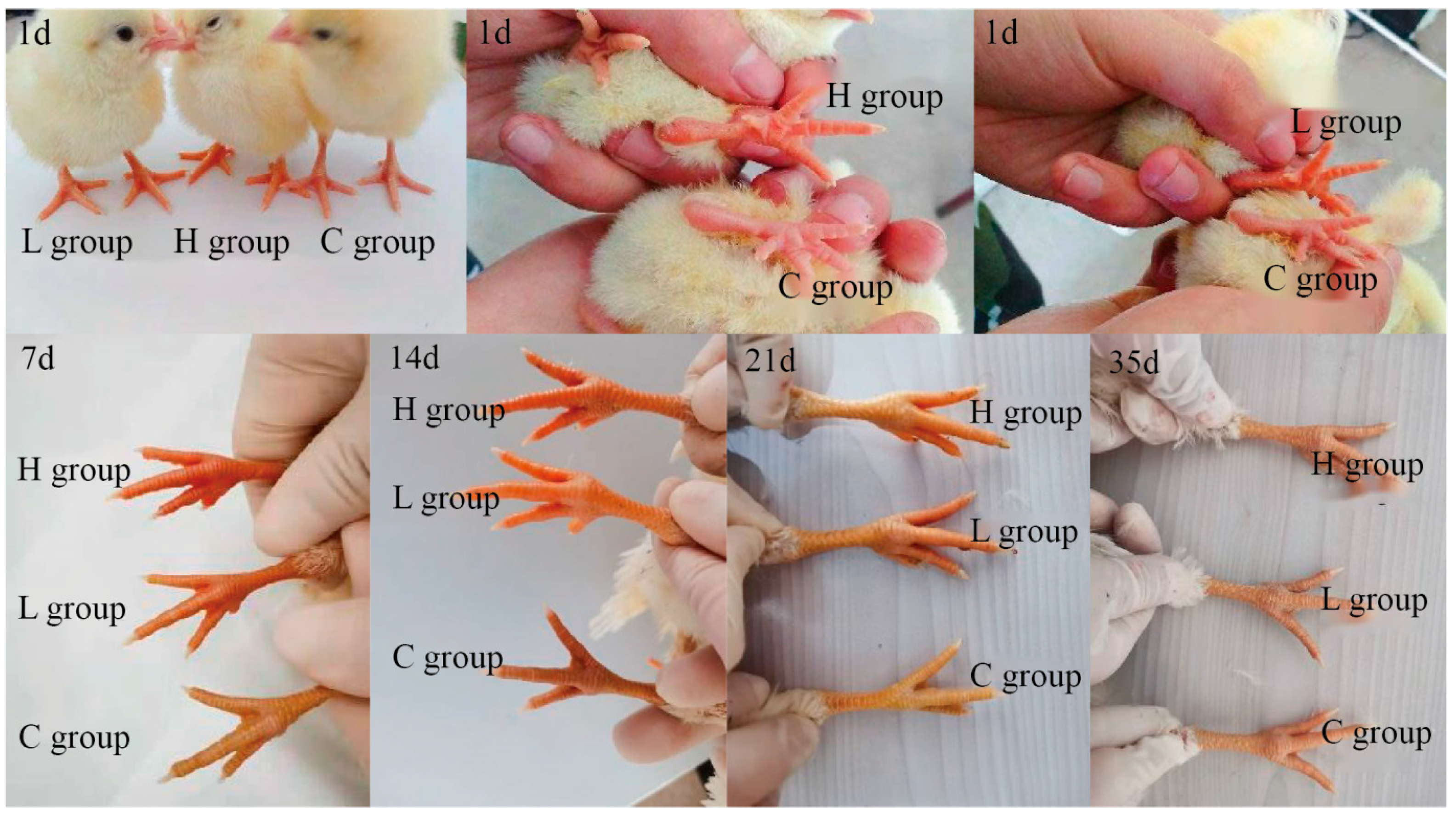 1d

L group H group C group

1d

H group

C group

1d

L group

C group

7d

H group

L group

C group

14d

H group

L group

C group

21d

H group

L group

C group

35d

H group

L group

C group