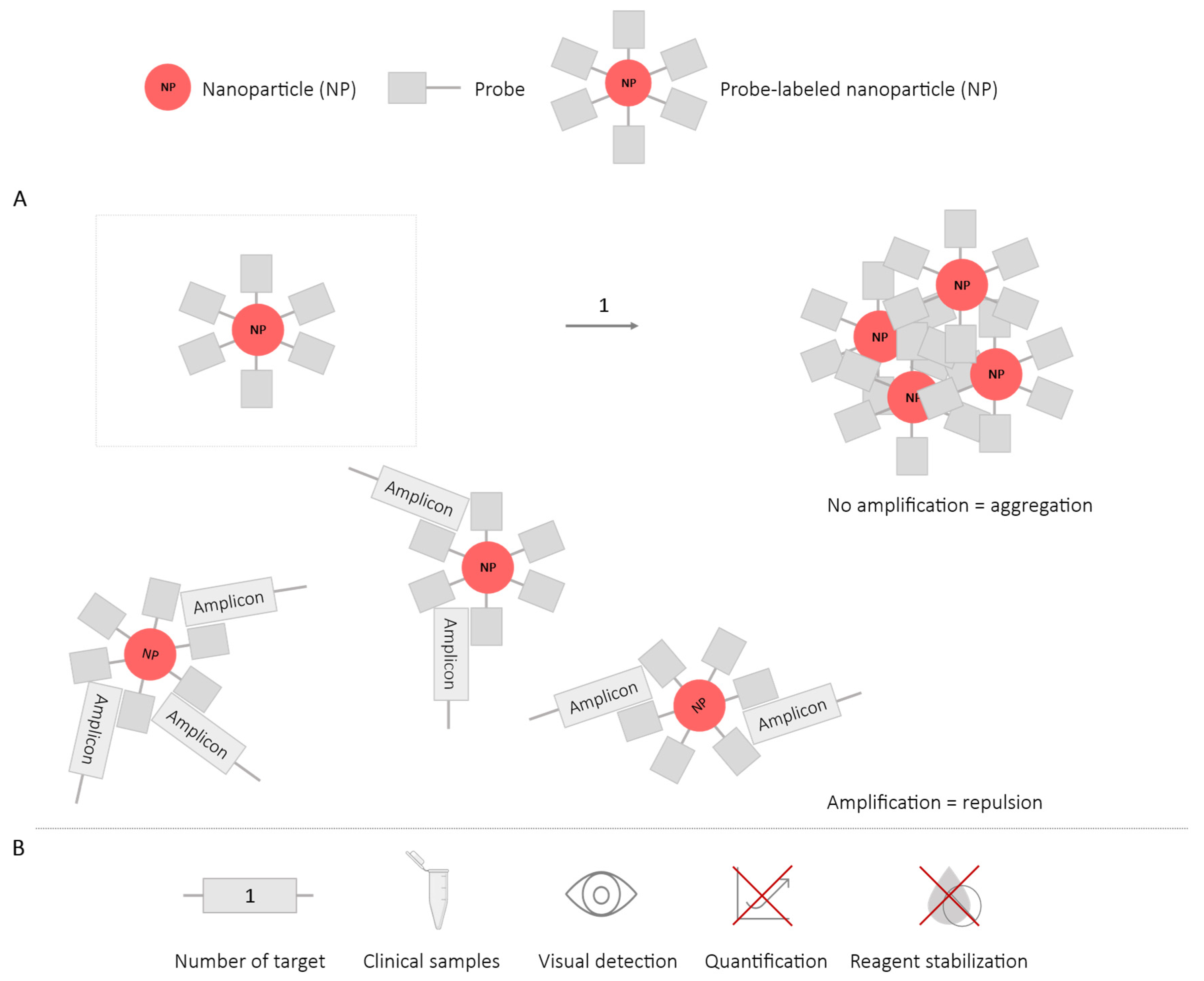 NP Nanoparticle (NP)

Probe

NP Probe-labeled nanoparticle (NP)

A

NP

1

NP

NP

NP

NP

No amplification = aggregation

Amplicon

NP

Amplicon

Amplicon

NP

Amplicon

Amplicon

Amplicon

NP

Amplicon

Amplification = repulsion

B

1

Number of target

Clinical samples

Visual detection

Quantification

Reagent stabilization