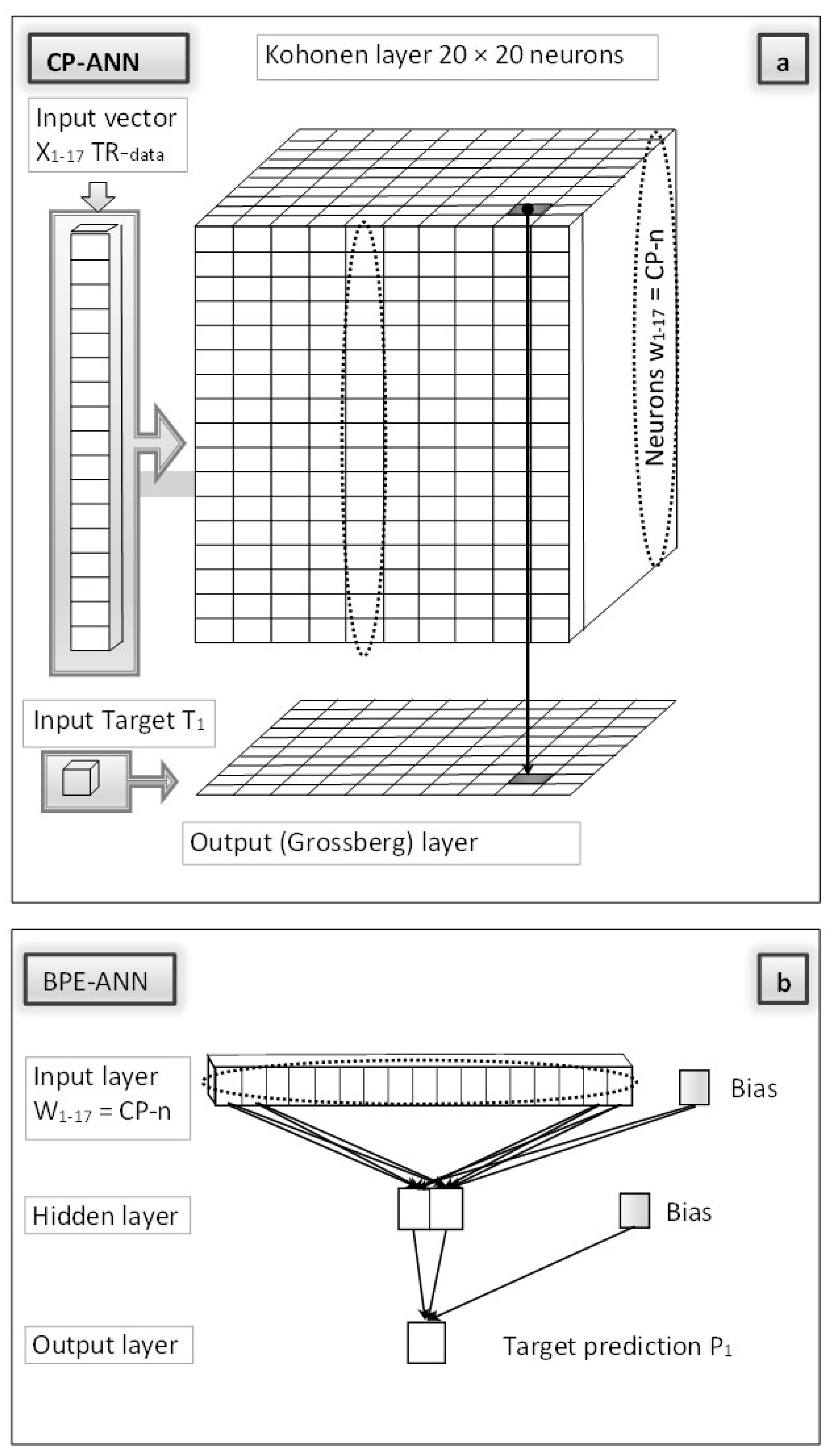 CP-ANN

Kohonen layer 20 × 20 neurons

a

Input vector $X_{1-17}$ TR-data

Neurons $w_{1-17}$ = CP-n

Input Target $T_1$

Output (Grossberg) layer

BPE-ANN

b

Input layer $W_{1-17}$ = CP-n

Bias

Hidden layer

Bias

Output layer

Target prediction $P_1$