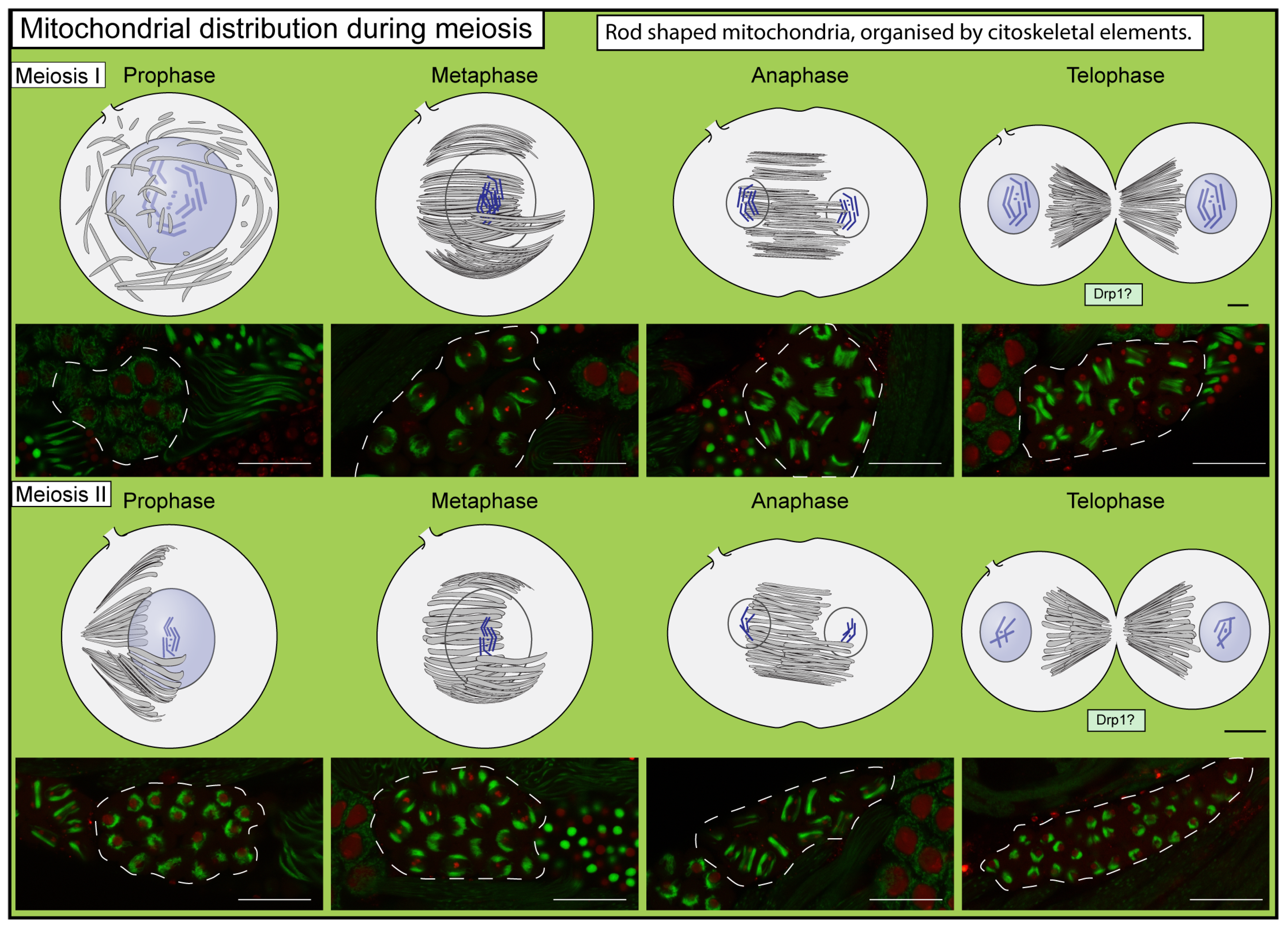 Mitochondrial distribution during meiosis

Rod shaped mitochondria, organised by citoskeletal elements.

Meiosis I

Prophase

Metaphase

Anaphase

Telophase

Drp1?

Meiosis II

Prophase

Metaphase

Anaphase

Telophase

Drp1?