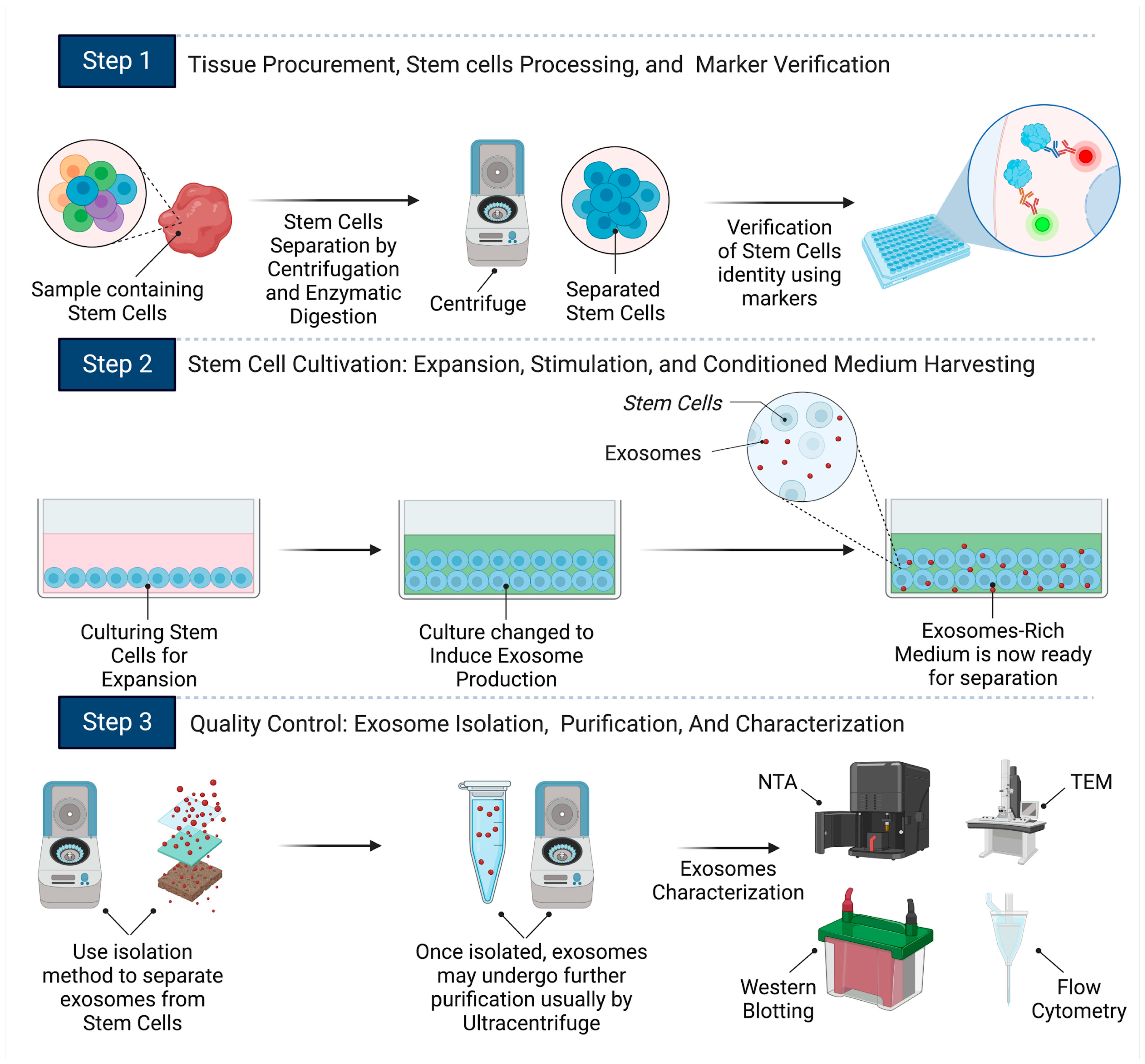 Step 1 Tissue Procurement, Stem cells Processing, and Marker Verification

Sample containing Stem Cells

Stem Cells Separation by Centrifugation and Enzymatic Digestion

Centrifuge

Separated Stem Cells

Verification of Stem Cells identity using markers

Step 2 Stem Cell Cultivation: Expansion, Stimulation, and Conditioned Medium Harvesting

Stem Cells

Exosomes

Culturing Stem Cells for Expansion

Culture changed to Induce Exosome Production

Exosomes-Rich Medium is now ready for separation

Step 3 Quality Control: Exosome Isolation, Purification, And Characterization

Use isolation method to separate exosomes from Stem Cells

Once isolated, exosomes may undergo further purification usually by Ultracentrifuge

Exosomes Characterization

NTA

TEM

Western Blotting

Flow Cytometry