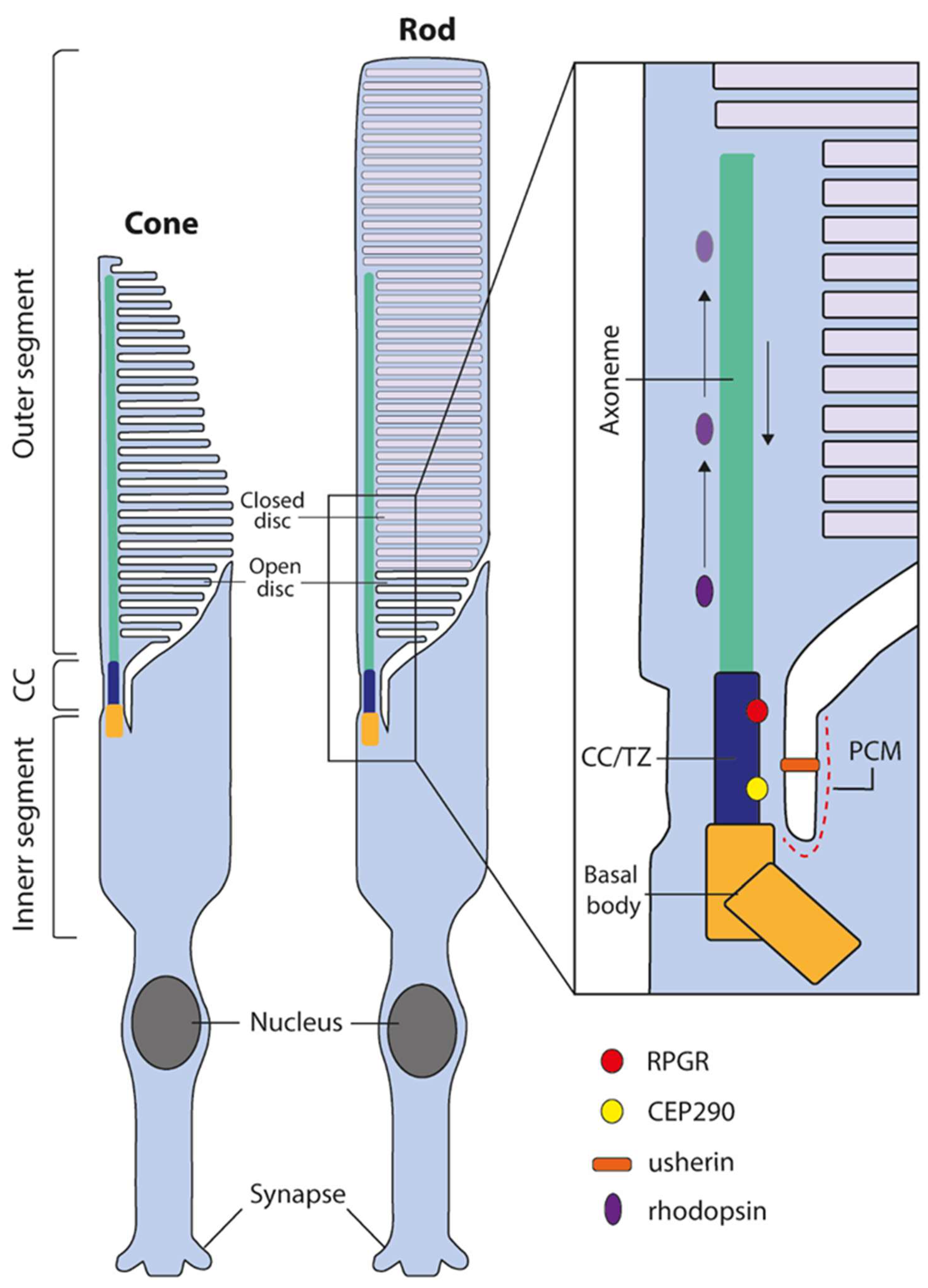 Rod

Cone

Outer segment

CC

Innerr segment

Closed disc

Open disc

Nucleus

Synapse

Axoneme

CC/TZ

PCM

Basal body

RPGR

CEP290

usherin

rhodopsin