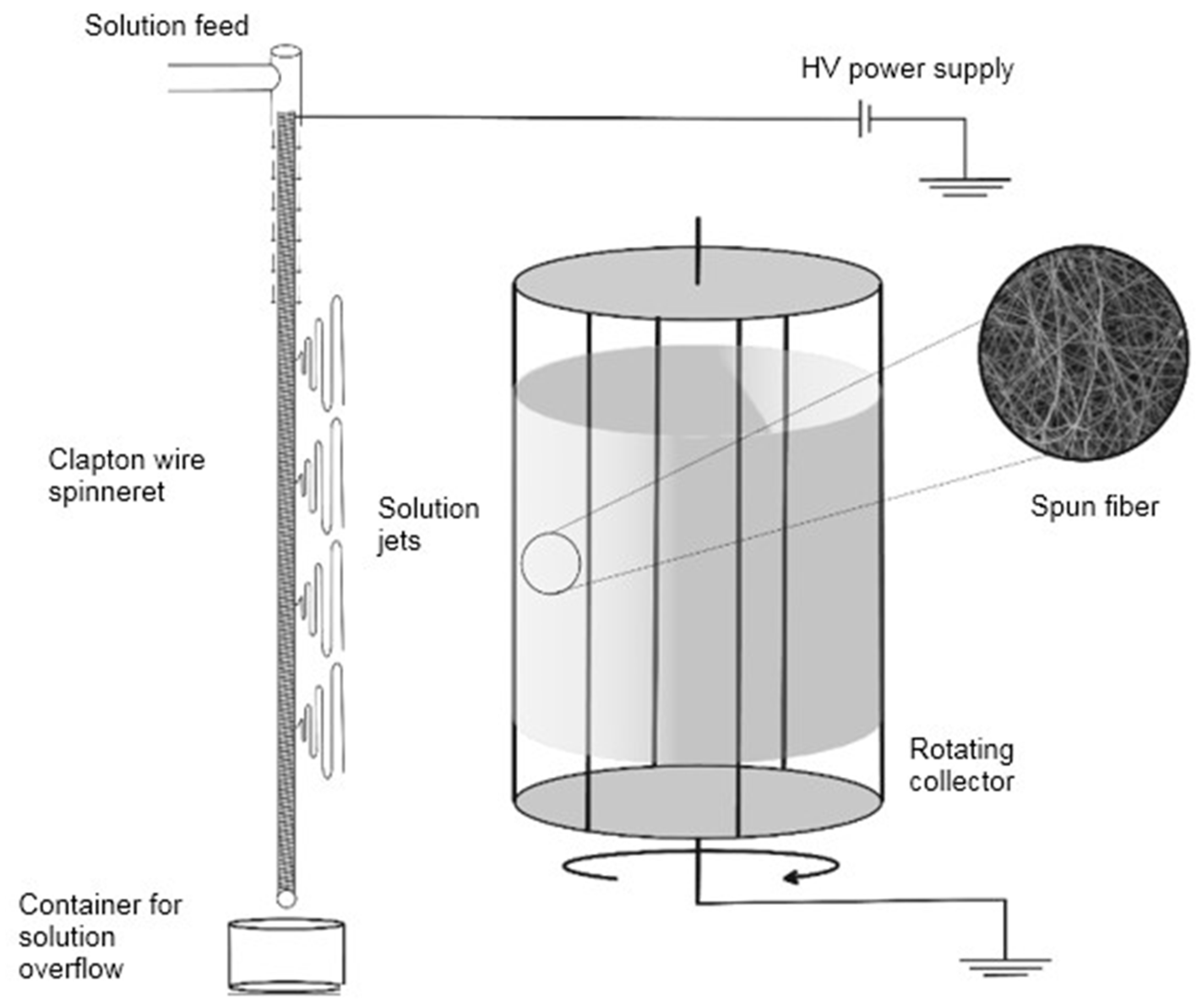 Solution feed

HV power supply

Clapton wire spinneret

Solution jets

Spun fiber

Rotating collector

Container for solution overflow