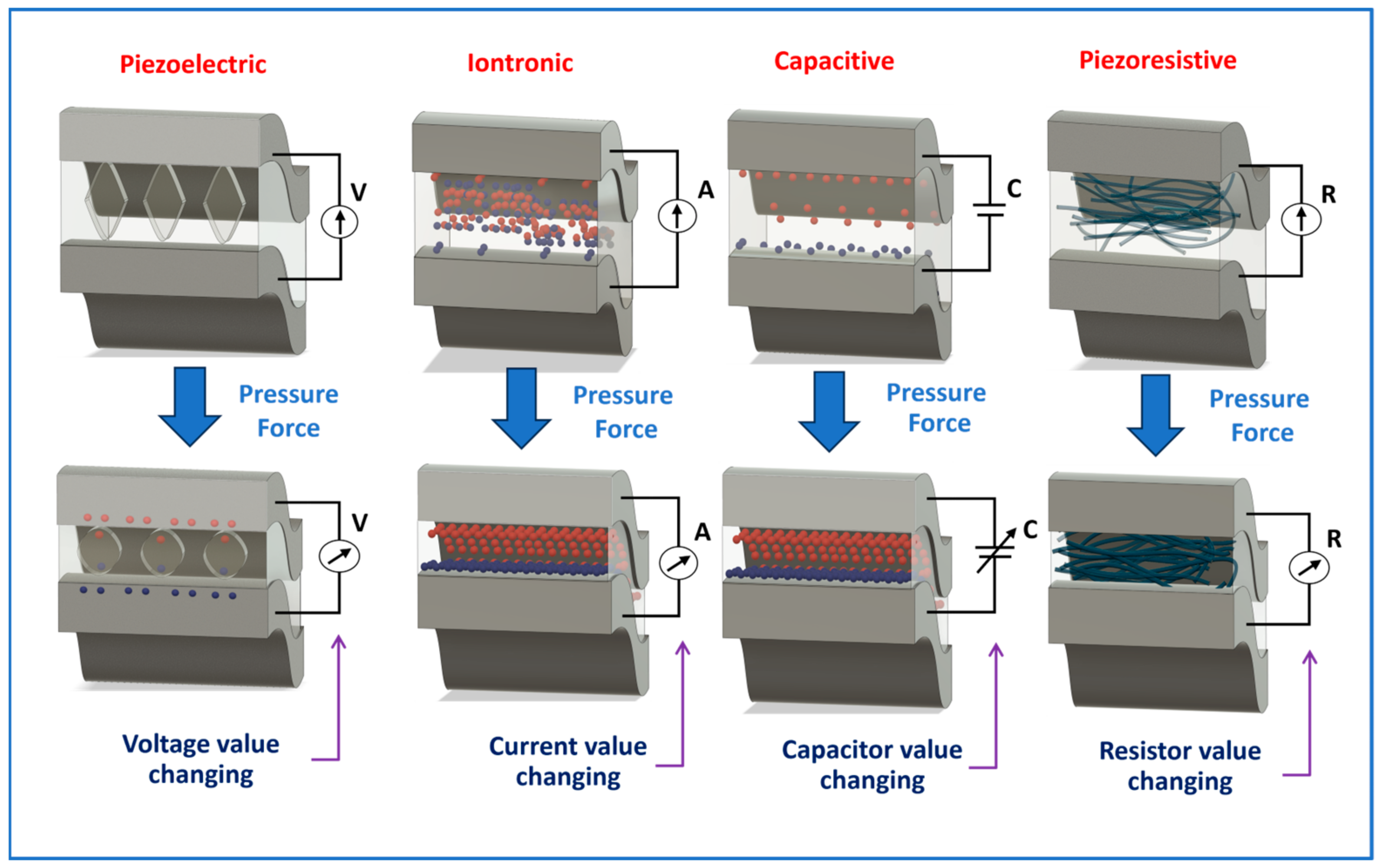 Piezoelectric

V

Pressure Force

V

Voltage value changing

Iontronic

A

Pressure Force

A

Current value changing

Capacitive

C

Pressure Force

C

Capacitor value changing

Piezoresistive

R

Pressure Force

R

Resistor value changing