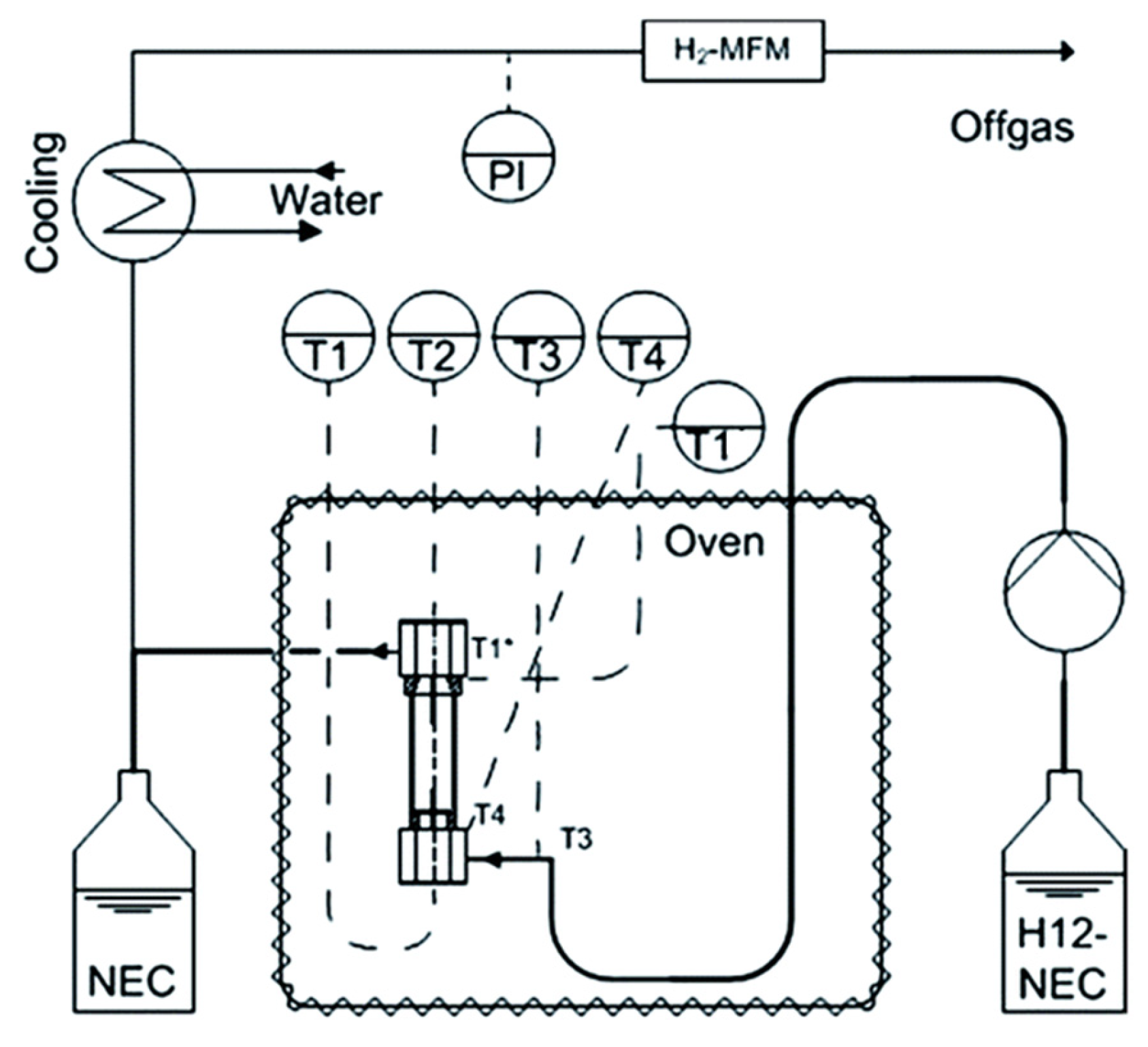 $H_2$-MFM

Offgas

Cooling

Water

PI

T1

T2

T3

T4

T1

Oven

T1*

T4

T3

NEC

H12-NEC