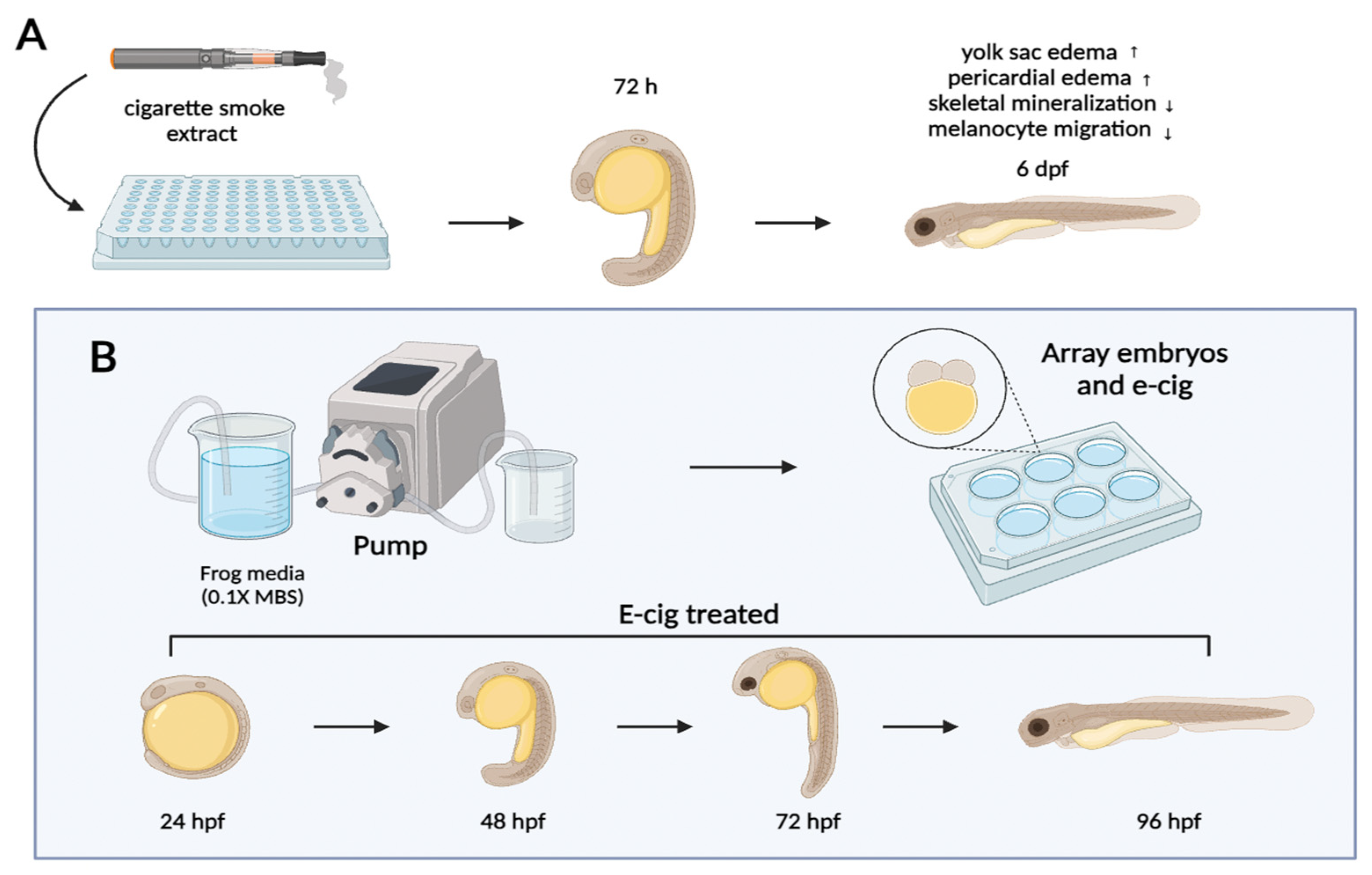 A

cigarette smoke extract

72 h

yolk sac edema ↑
pericardial edema ↑
skeletal mineralization ↓
melanocyte migration ↓

6 dpf

B

Frog media (0.1X MBS)

Pump

Array embryos and e-cig

E-cig treated

24 hpf

48 hpf

72 hpf

96 hpf