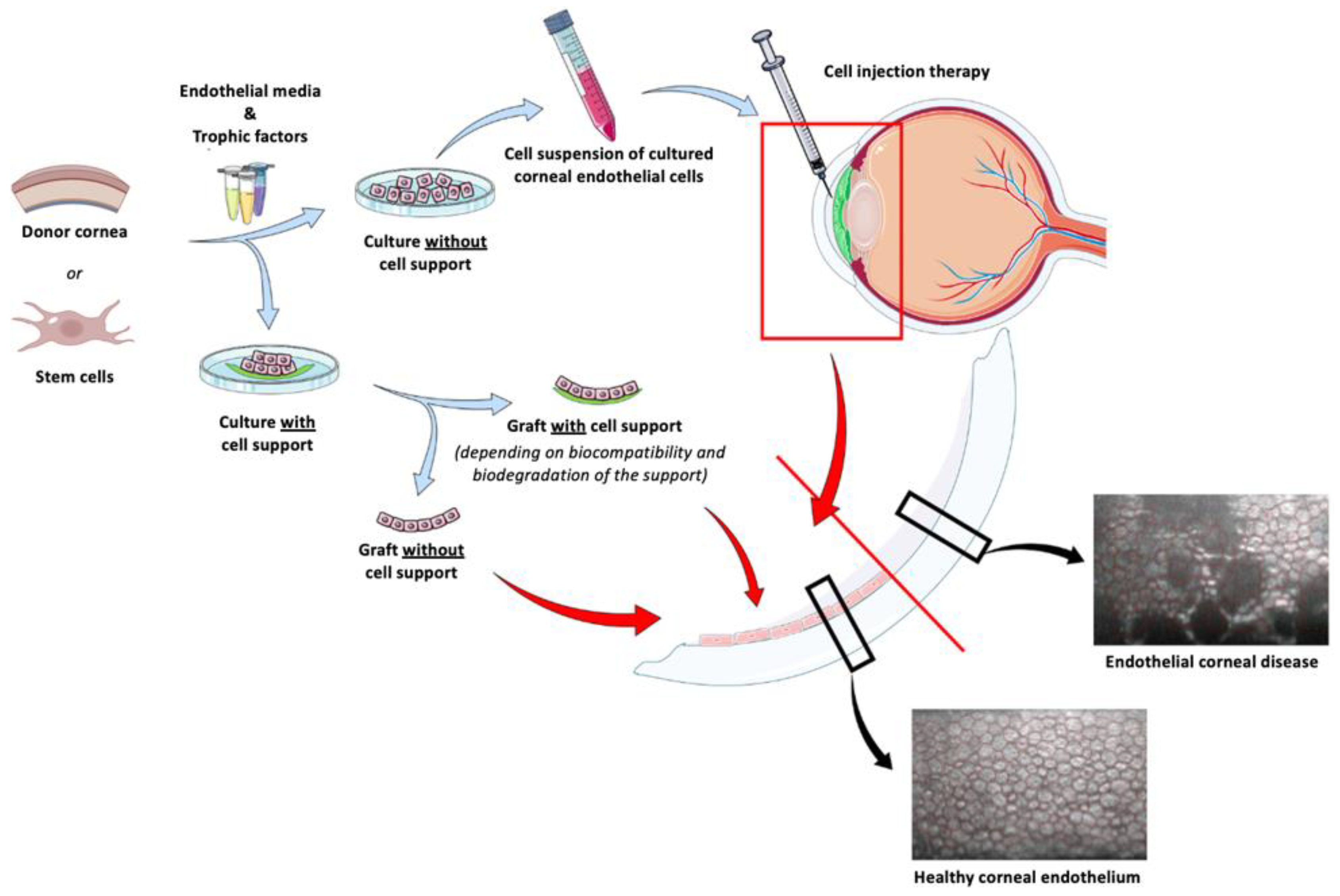 Donor cornea

or

Stem cells

Endothelial media
&
Trophic factors

Culture without cell support

Cell suspension of cultured corneal endothelial cells

Cell injection therapy

Culture with cell support

Graft with cell support
(depending on biocompatibility and biodegradation of the support)

Graft without cell support

Endothelial corneal disease

Healthy corneal endothelium