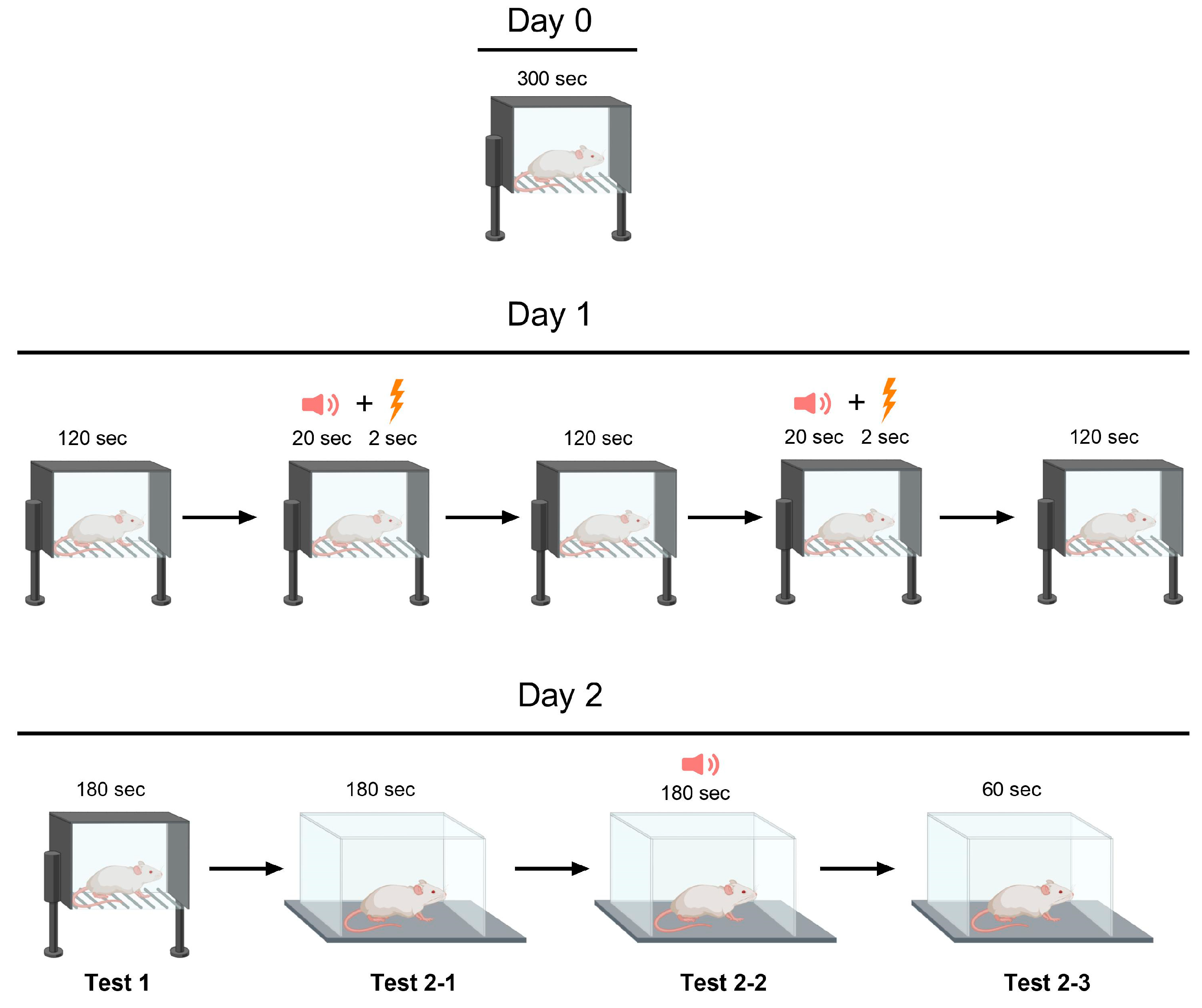 Day 0

300 sec

Day 1

120 sec

+

20 sec 2 sec

120 sec

+

20 sec 2 sec

120 sec

Day 2

180 sec

180 sec

180 sec

60 sec

Test 1

Test 2-1

Test 2-2

Test 2-3