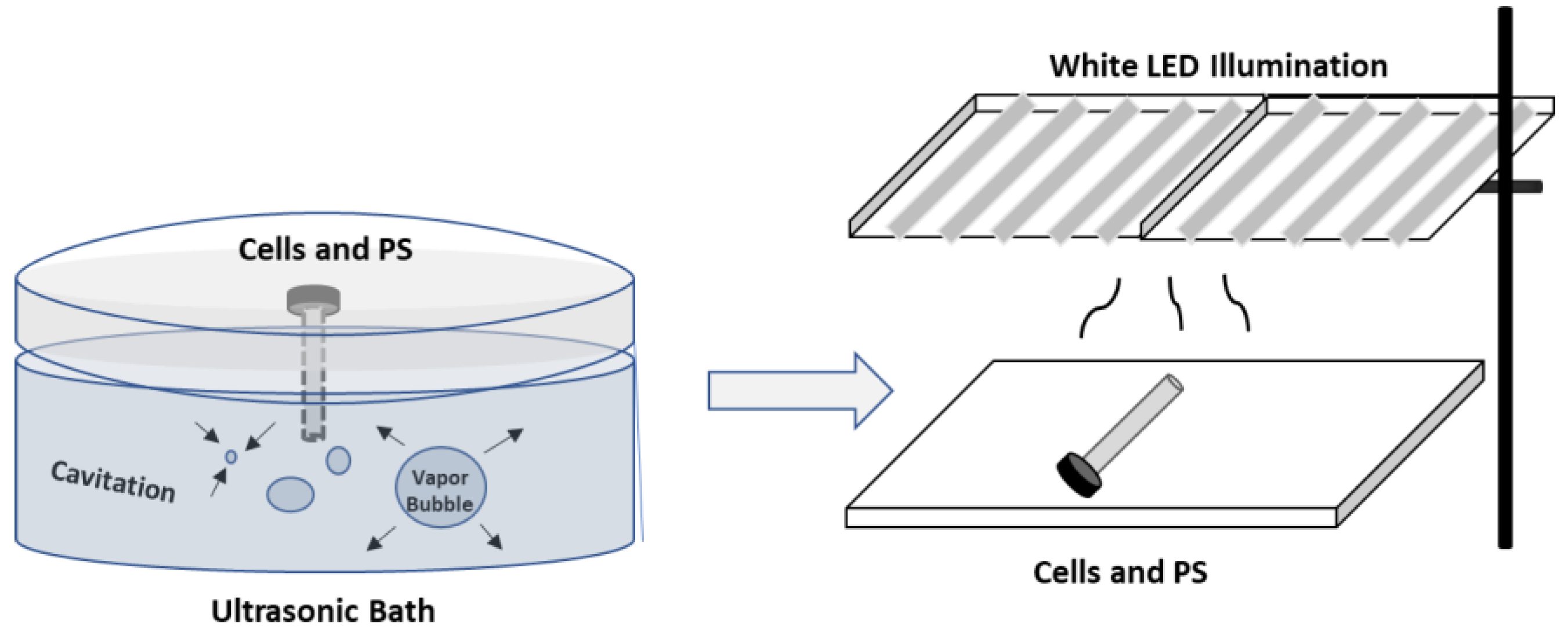 Cells and PS

Cavitation

Vapor Bubble

Ultrasonic Bath

White LED Illumination

Cells and PS