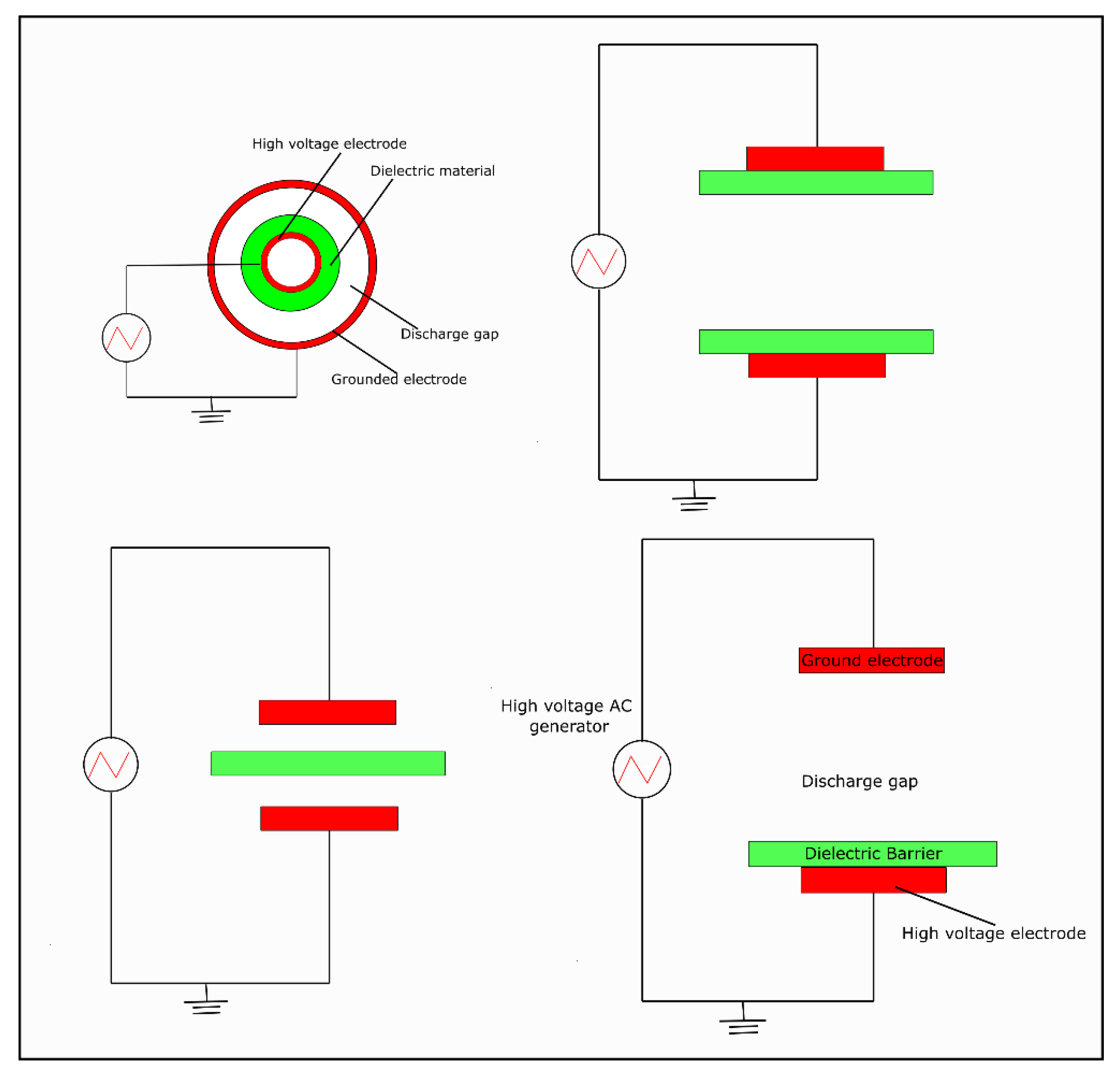 High voltage electrode
Dielectric material
Discharge gap
Grounded electrode

Ground electrode
High voltage AC generator
Discharge gap
Dielectric Barrier
High voltage electrode