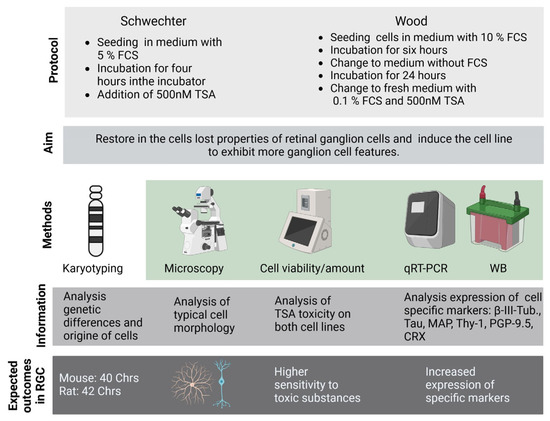 Protocol

Schwechter
- Seeding in medium with 5 % FCS
- Incubation for four hours inthe incubator
- Addition of 500nM TSA

Wood
- Seeding cells in medium with 10 % FCS
- Incubation for six hours
- Change to medium without FCS
- Incubation for 24 hours
- Change to fresh medium with 0.1 % FCS and 500nM TSA

Aim

Restore in the cells lost properties of retinal ganglion cells and induce the cell line to exhibit more ganglion cell features.

Methods

Karyotyping

Microscopy

Cell viability/amount

qRT-PCR

WB

Information

Analysis genetic differences and origine of cells

Analysis of typical cell morphology

Analysis of TSA toxicity on both cell lines

Analysis expression of cell specific markers: β-III-Tub., Tau, MAP, Thy-1, PGP-9.5, CRX

Expected outcomes in RGC

Mouse: 40 Chrs
Rat: 42 Chrs

Higher sensitivity to toxic substances

Increased expression of specific markers