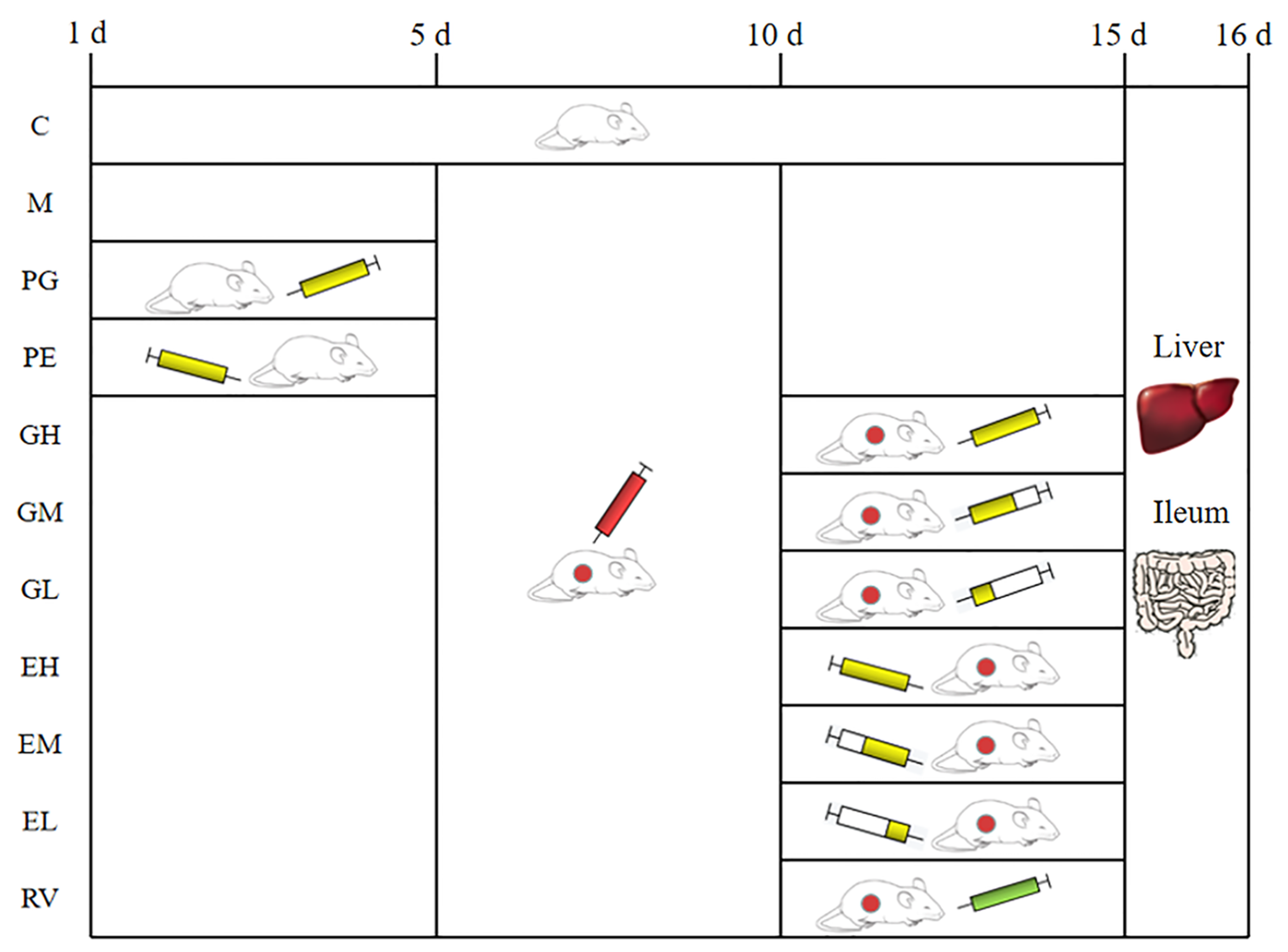 1 d
5 d
10 d
15 d
16 d
C
M
PG
PE
GH
GM
GL
EH
EM
EL
RV
Liver
Ileum