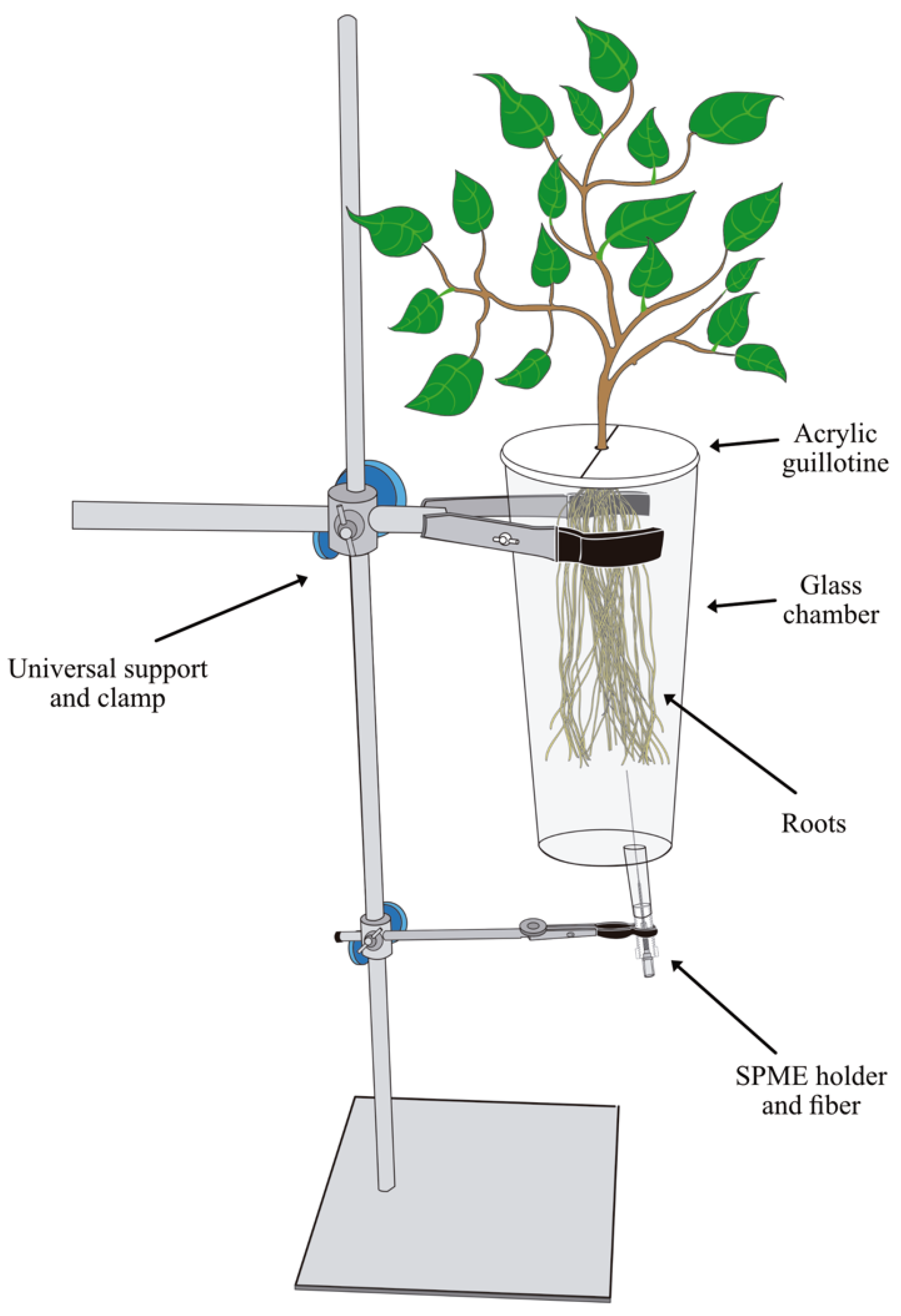 Acrylic guillotine

Glass chamber

Universal support and clamp

Roots

SPME holder and fiber