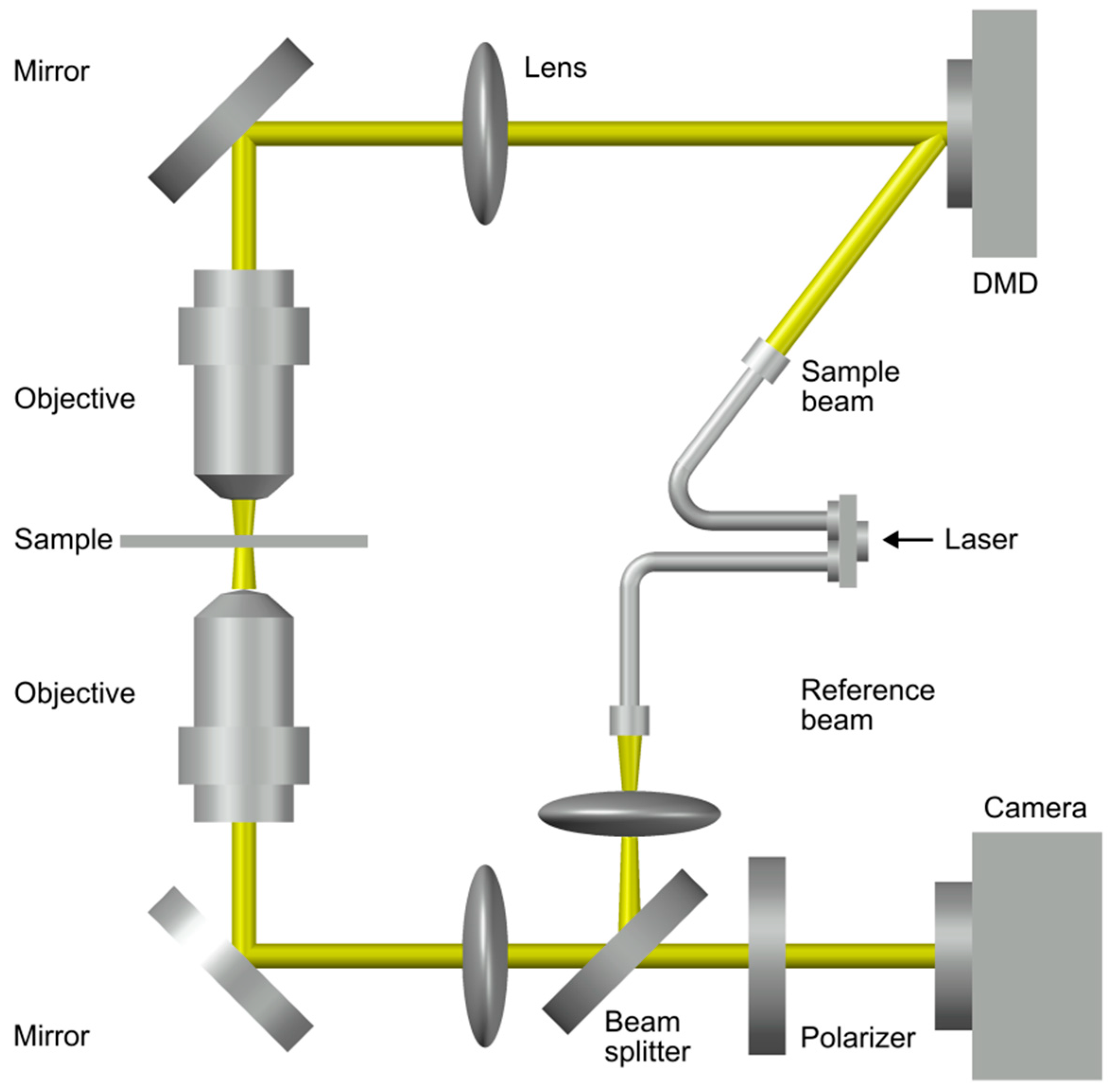 Mirror

Lens

DMD

Objective

Sample beam

Sample

Laser

Objective

Reference beam

Camera

Mirror

Beam splitter

Polarizer