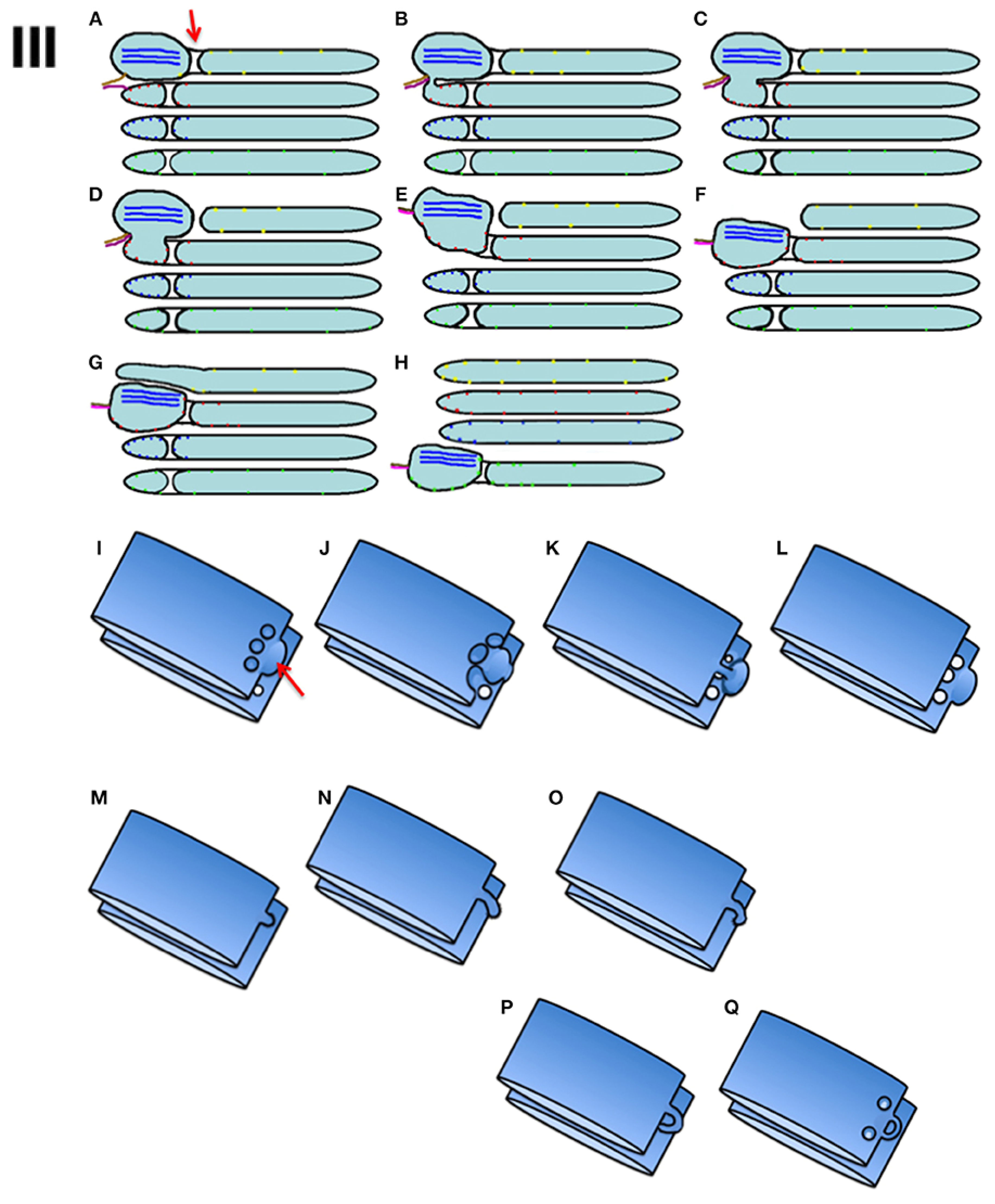 III

A

B

C

D

E

F

G

H

I

J

K

L

M

N

O

P

Q