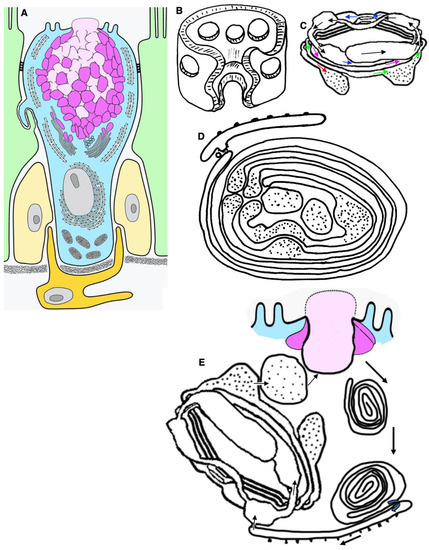 A

B

C

D

E