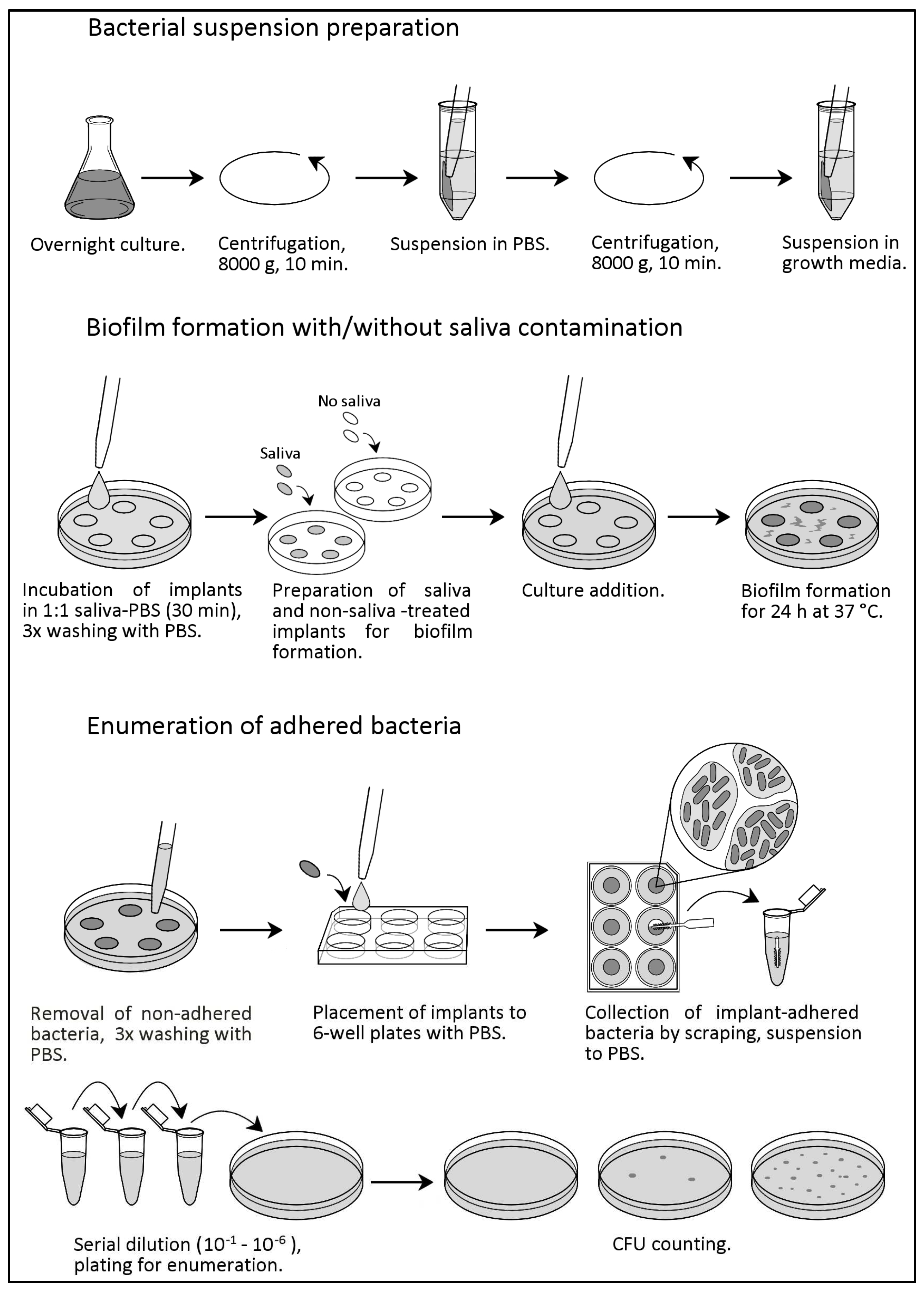 Bacterial suspension preparation

Overnight culture.

Centrifugation, 8000 g, 10 min.

Suspension in PBS.

Centrifugation, 8000 g, 10 min.

Suspension in growth media.

Biofilm formation with/without saliva contamination

No saliva

Saliva

Incubation of implants in 1:1 saliva-PBS (30 min), 3x washing with PBS.

Preparation of saliva and non-saliva -treated implants for biofilm formation.

Culture addition.

Biofilm formation for 24 h at 37 °C.

Enumeration of adhered bacteria

Removal of non-adhered bacteria, 3x washing with PBS.

Placement of implants to 6-well plates with PBS.

Collection of implant-adhered bacteria by scraping, suspension to PBS.

Serial dilution ($10^{-1}$ - $10^{-6}$ ), plating for enumeration.

CFU counting.