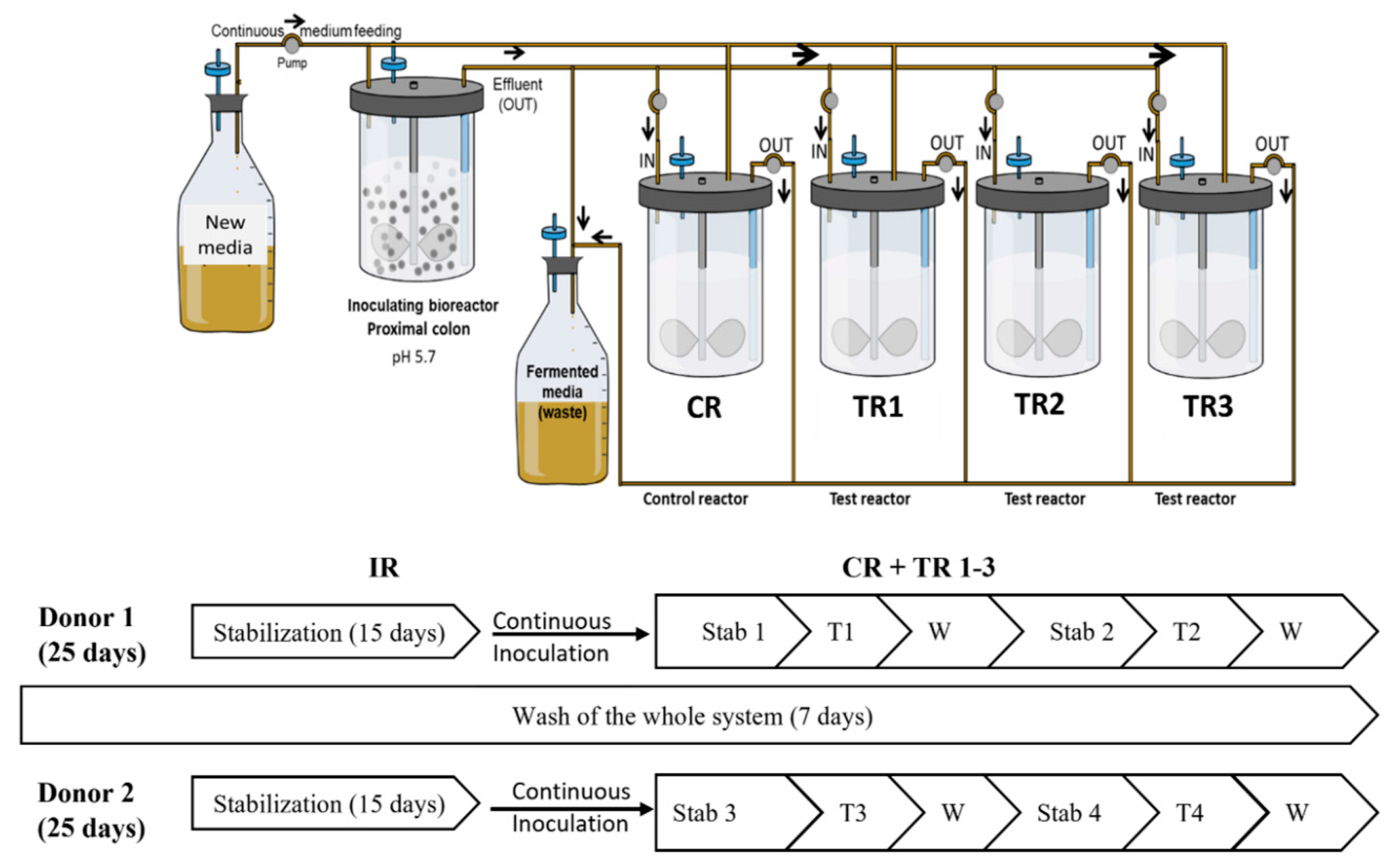 Continuous medium feeding

Pump

Effluent (OUT)

New media

Inoculating bioreactor
Proximal colon
pH 5.7

Fermented media (waste)

IN OUT IN OUT IN OUT IN OUT

CR TR1 TR2 TR3

Control reactor Test reactor Test reactor Test reactor

IR CR + TR 1-3

Donor 1 (25 days) Stabilization (15 days) Continuous Inoculation Stab 1 T1 W Stab 2 T2 W

Wash of the whole system (7 days)

Donor 2 (25 days) Stabilization (15 days) Continuous Inoculation Stab 3 T3 W Stab 4 T4 W