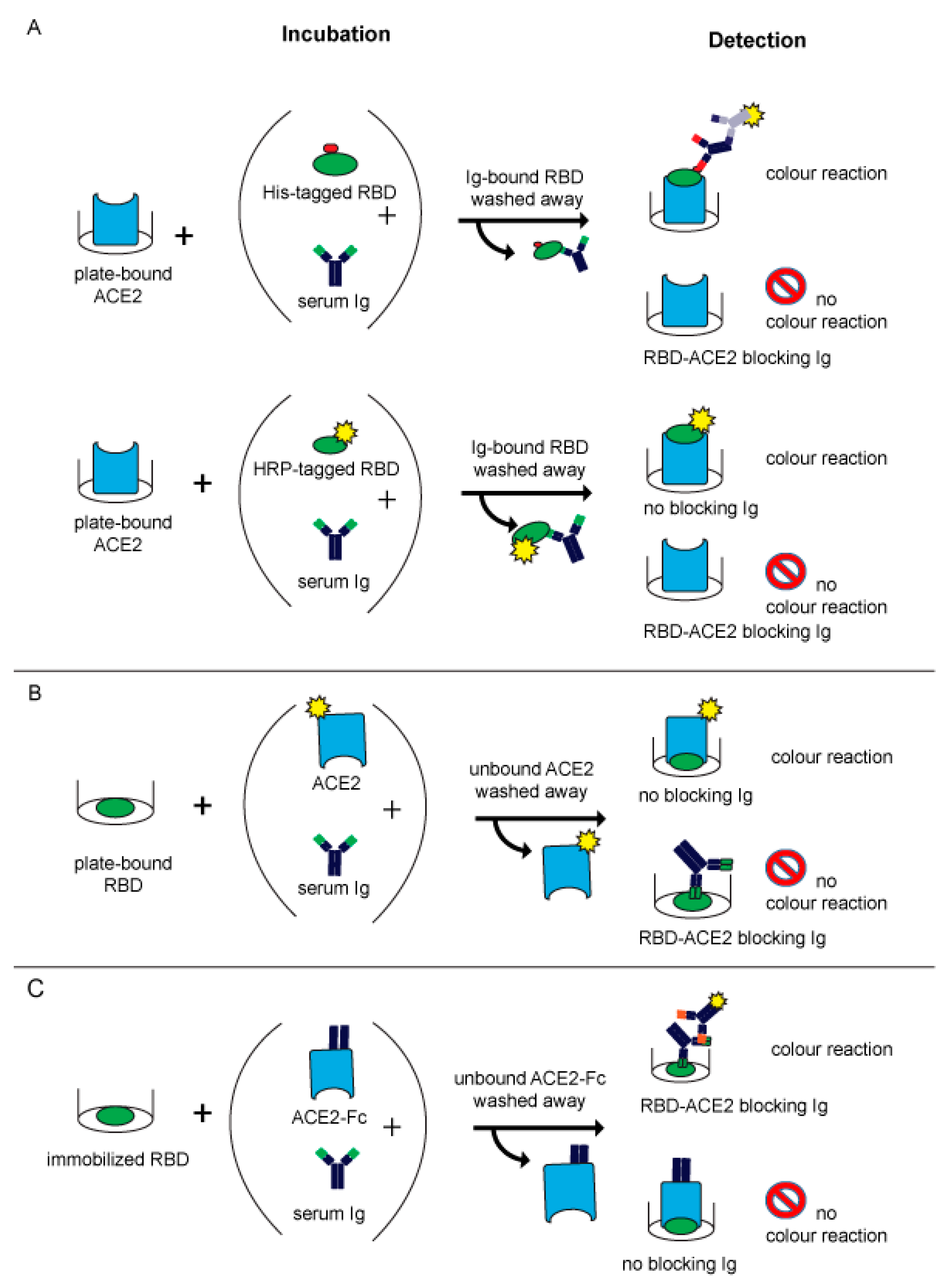 A

Incubation

Detection

plate-bound ACE2

+

His-tagged RBD

+

serum Ig

Ig-bound RBD washed away

colour reaction

no colour reaction

RBD-ACE2 blocking Ig

plate-bound ACE2

+

HRP-tagged RBD

+

serum Ig

Ig-bound RBD washed away

colour reaction

no blocking Ig

no colour reaction

RBD-ACE2 blocking Ig

B

plate-bound RBD

+

ACE2

+

serum Ig

unbound ACE2 washed away

colour reaction

no blocking Ig

no colour reaction

RBD-ACE2 blocking Ig

C

immobilized RBD

+

ACE2-Fc

+

serum Ig

unbound ACE2-Fc washed away

colour reaction

RBD-ACE2 blocking Ig

no colour reaction

no blocking Ig